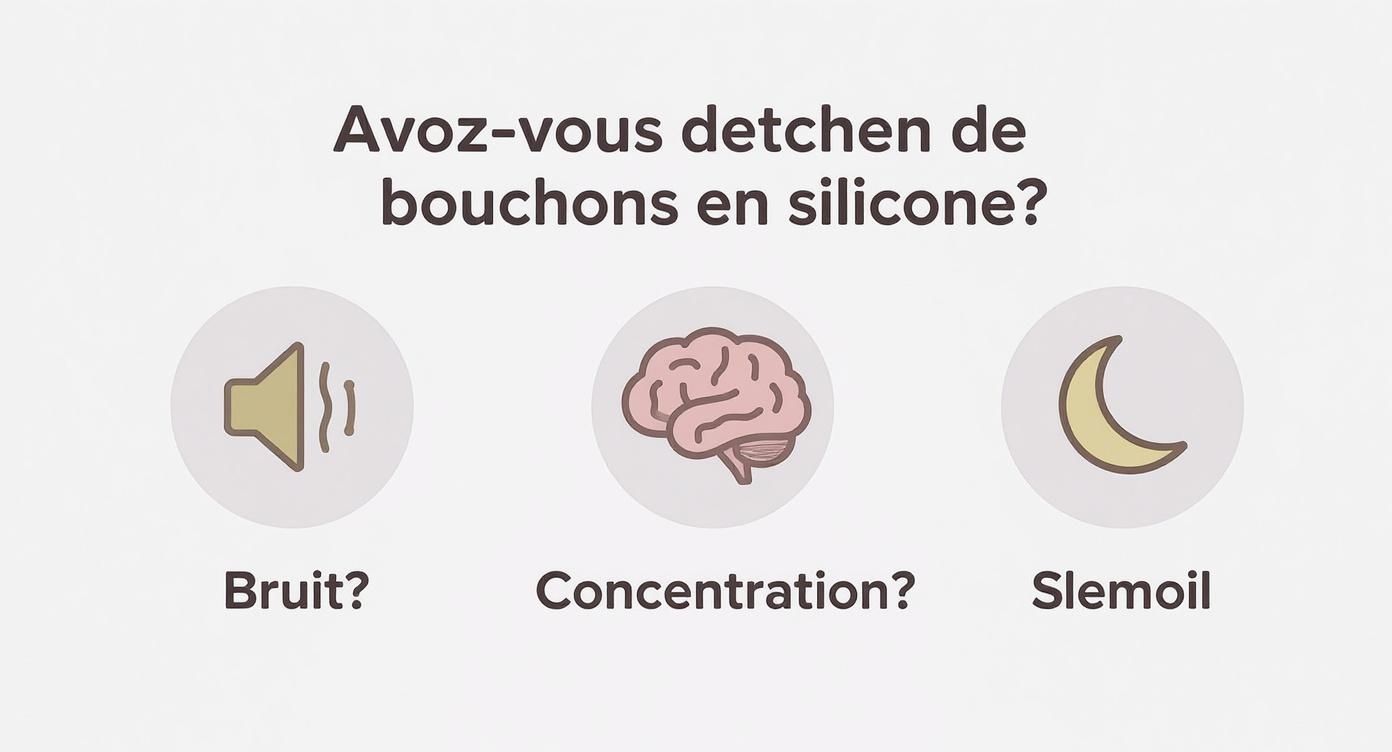 Avoz-vous detchen de bouchons en silicone?

Bruit?

Concentration?

Slemoil