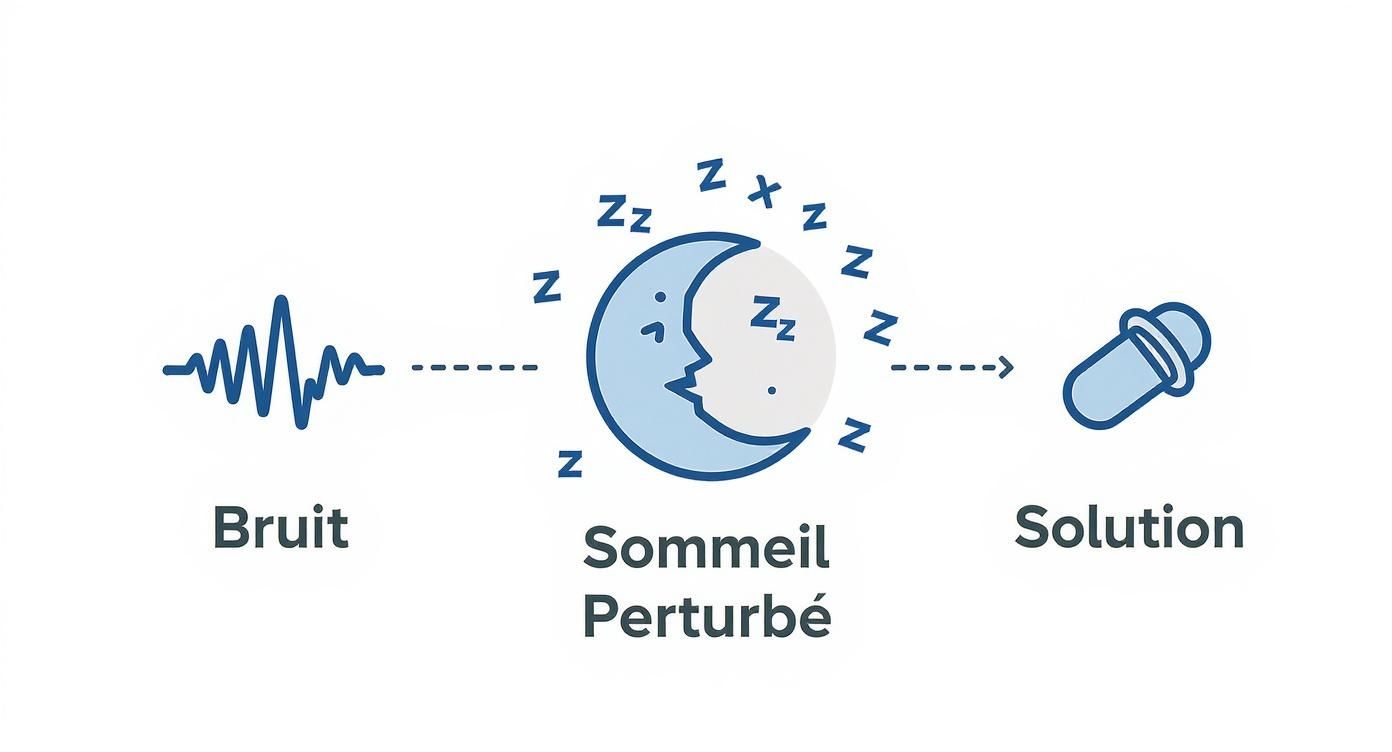 Bruit

Sommeil Perturbé

Solution