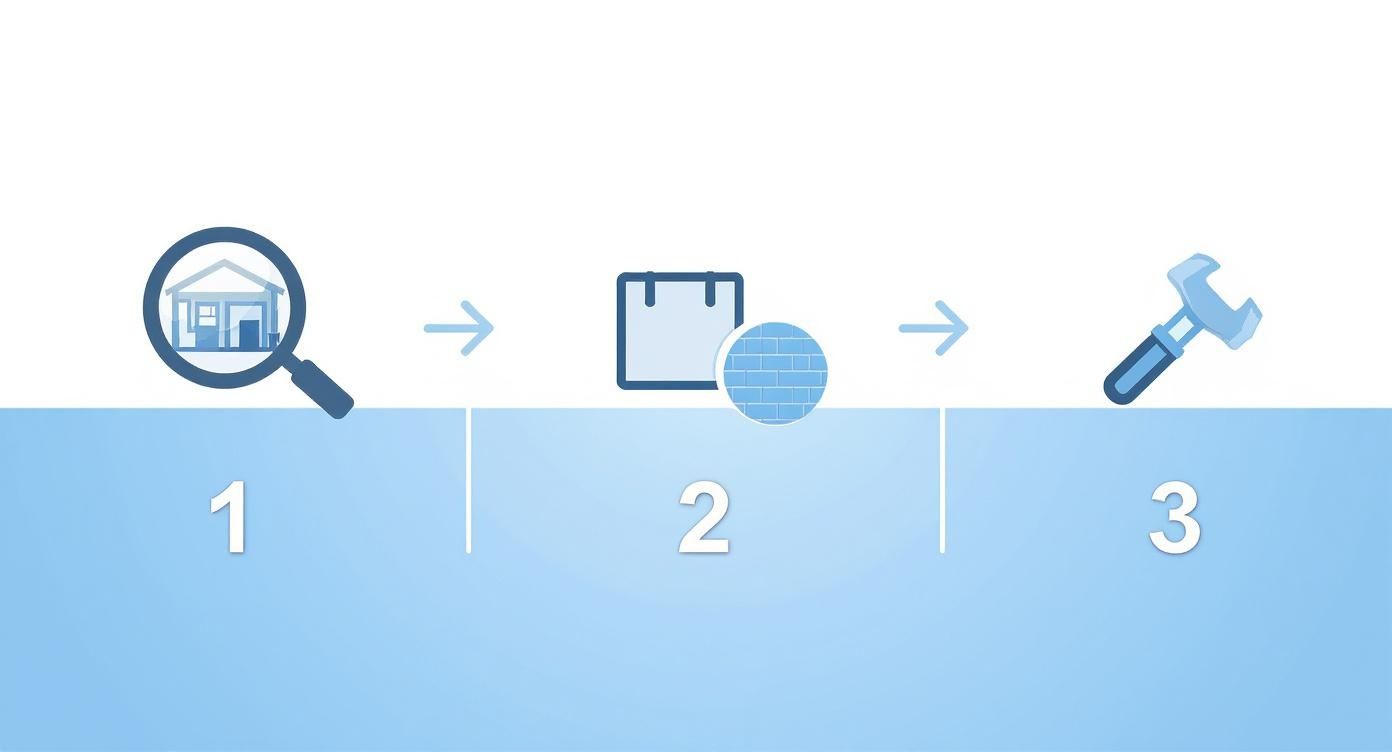 1

2

3