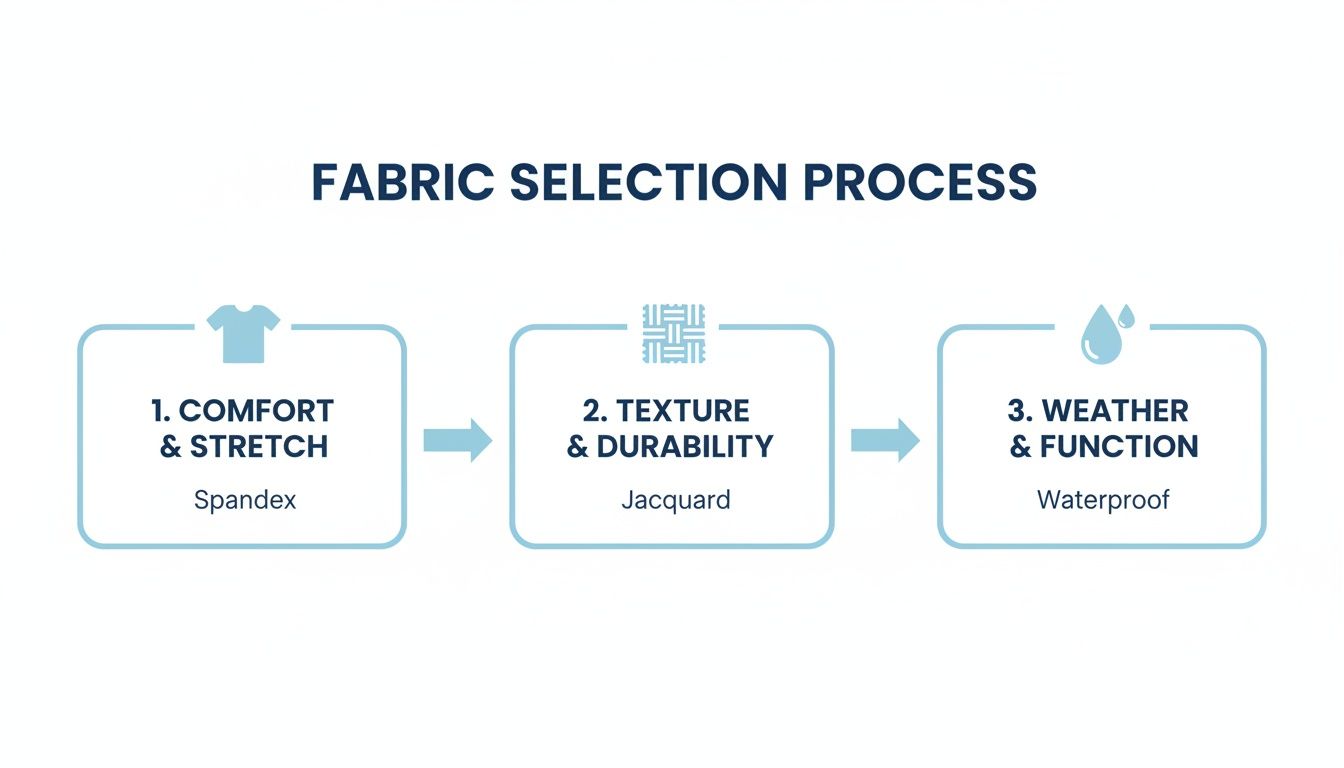 FABRIC SELECTION PROCESS

1. COMFORT & STRETCH

Spandex

2. TEXTURE & DURABILITY

Jacquard

3. WEATHER & FUNCTION

Waterproof