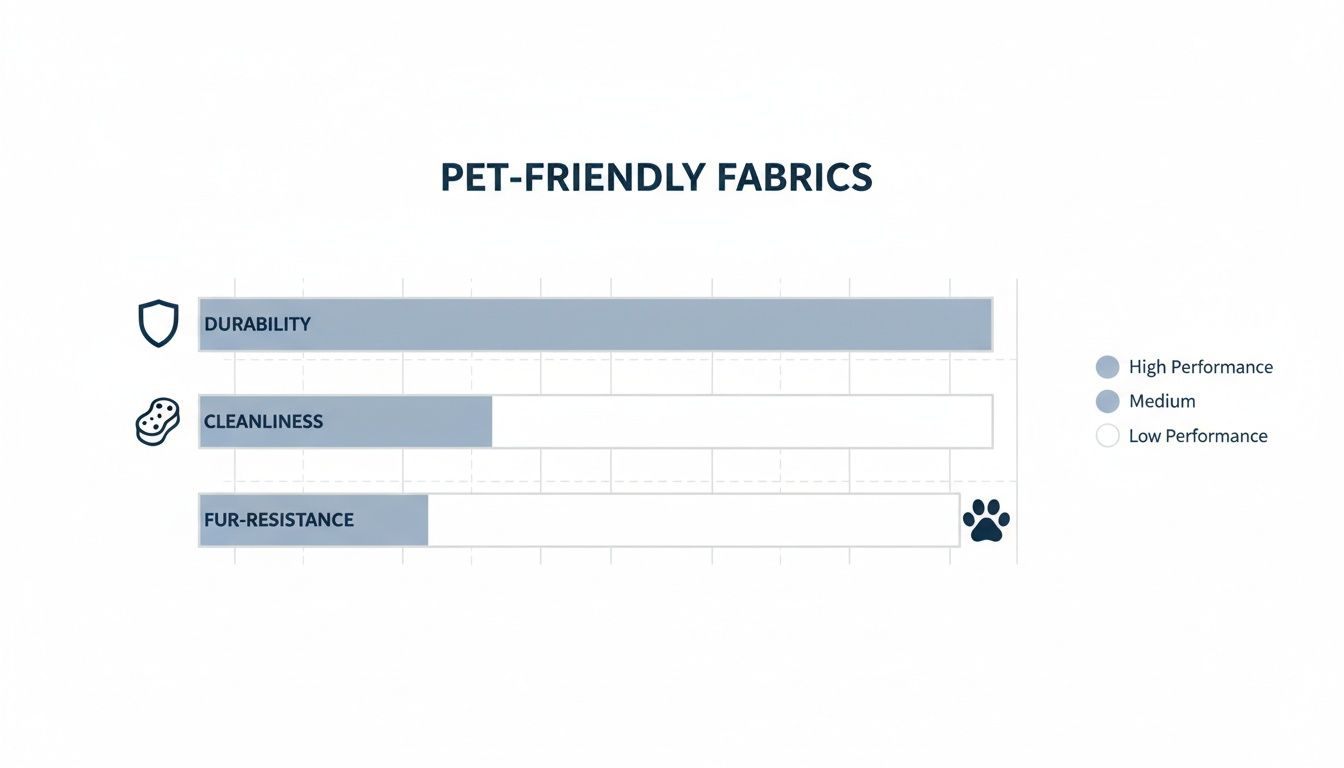 PET-FRIENDLY FABRICS

DURABILITY

CLEANLINESS

FUR-RESISTANCE

High Performance
Medium
Low Performance