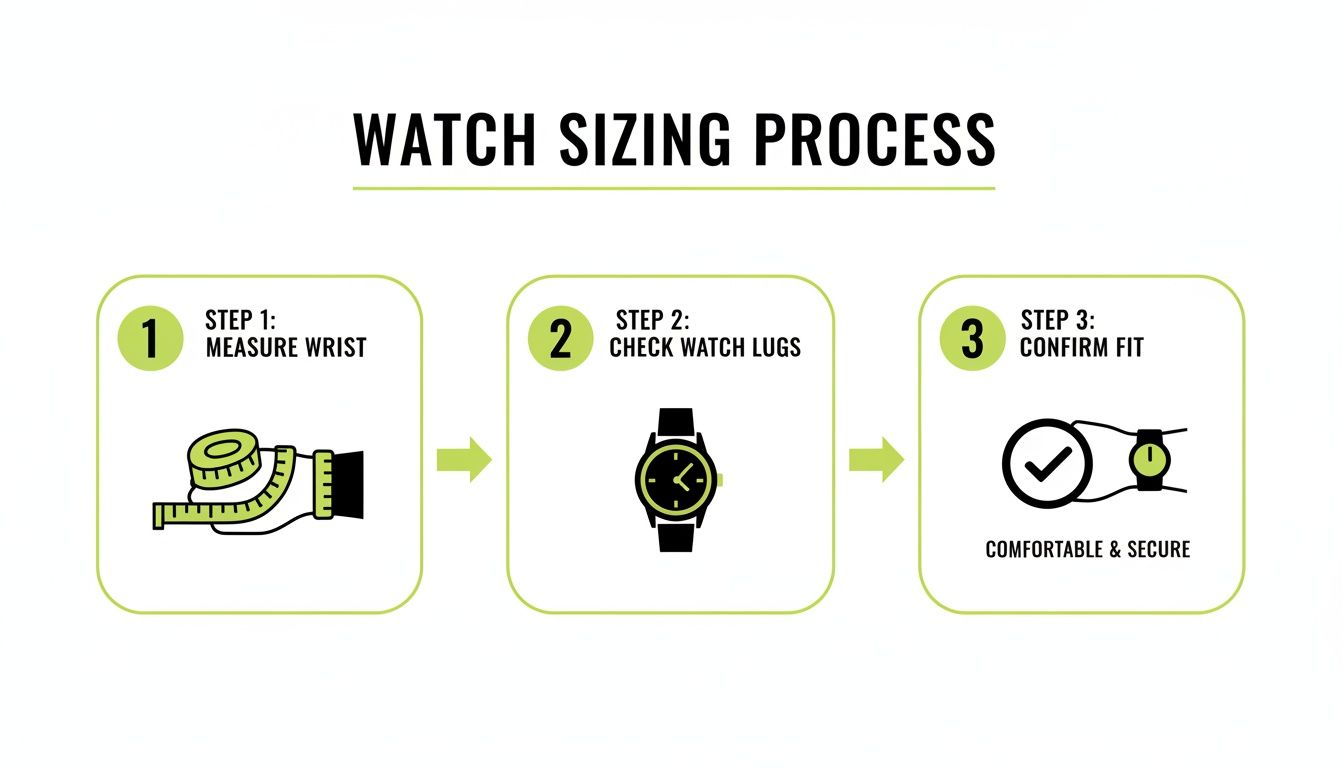 WATCH SIZING PROCESS

1 STEP 1: MEASURE WRIST

2 STEP 2: CHECK WATCH LUGS

3 STEP 3: CONFIRM FIT

COMFORTABLE & SECURE