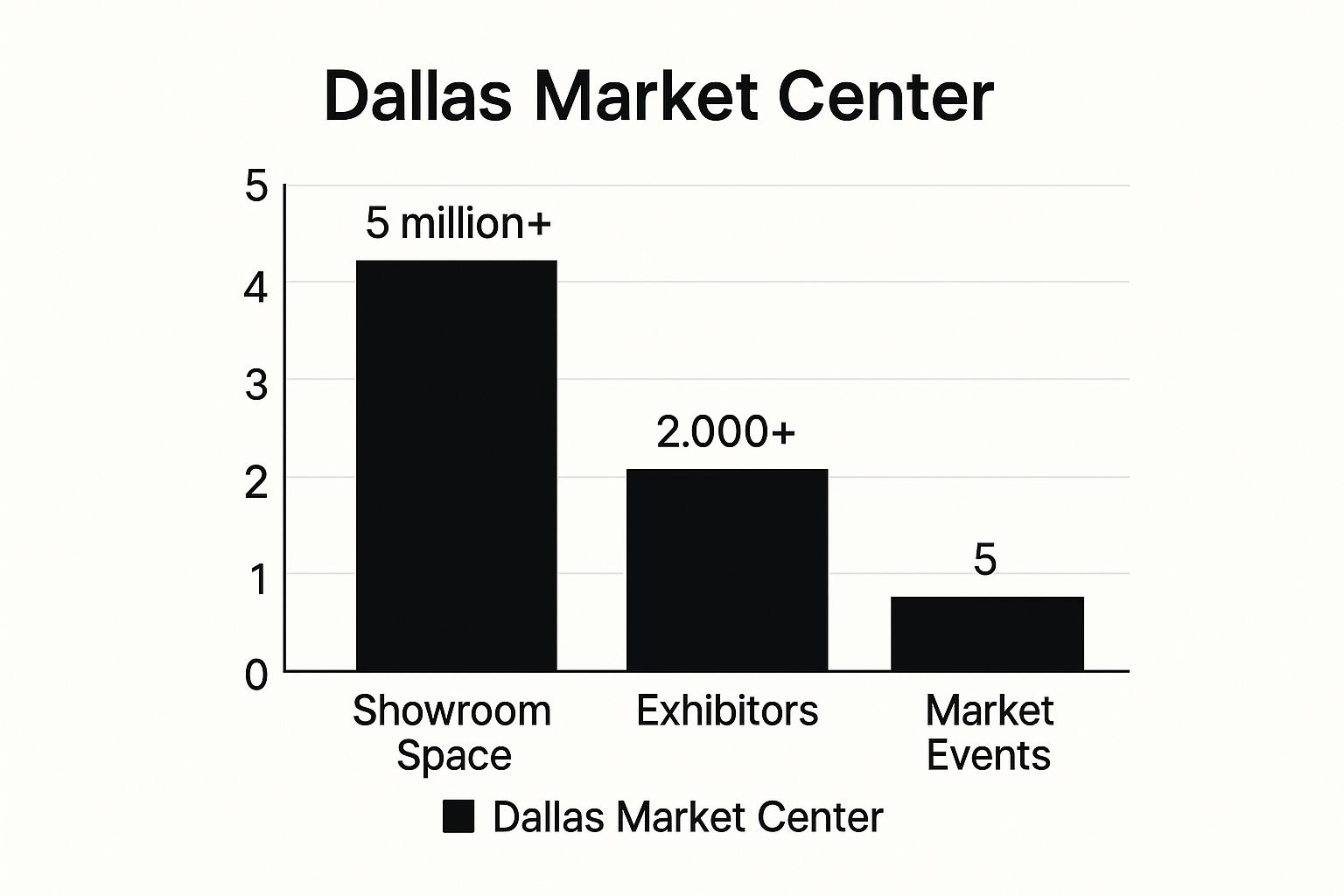 Dallas Market Center

5
4
3
2
1
0

5 million+
2.000+
5

Showroom Space
Exhibitors
Market Events

Dallas Market Center