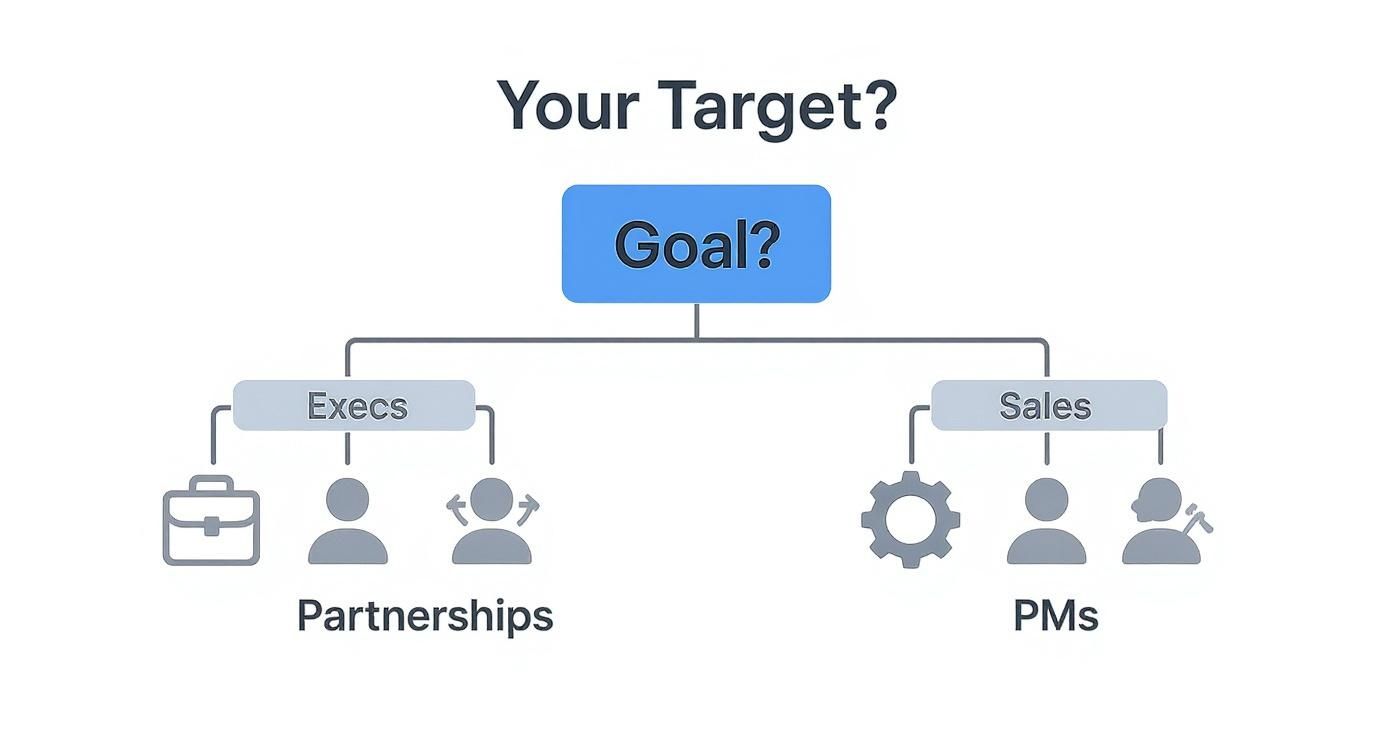 Your Target?

Goal?

Execs

Sales

Partnerships

PMs