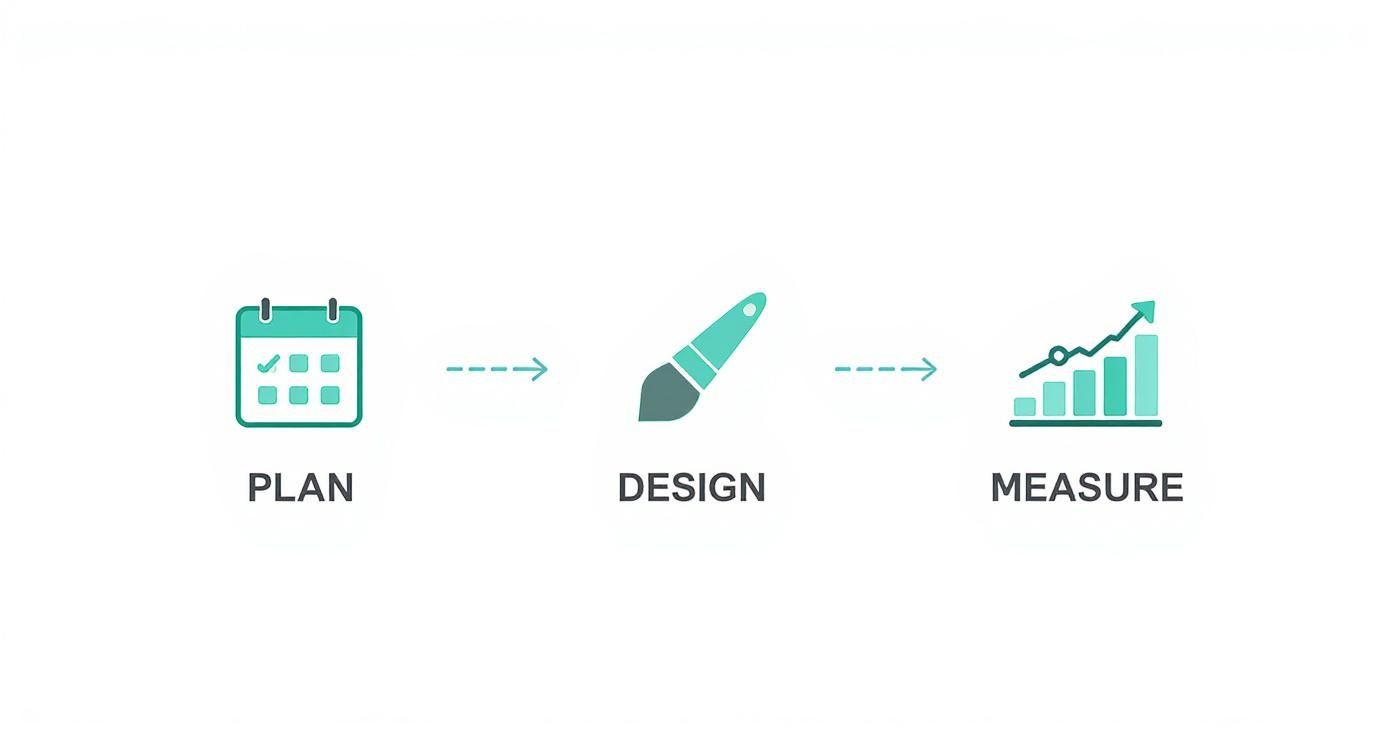 PLAN

DESIGN

MEASURE