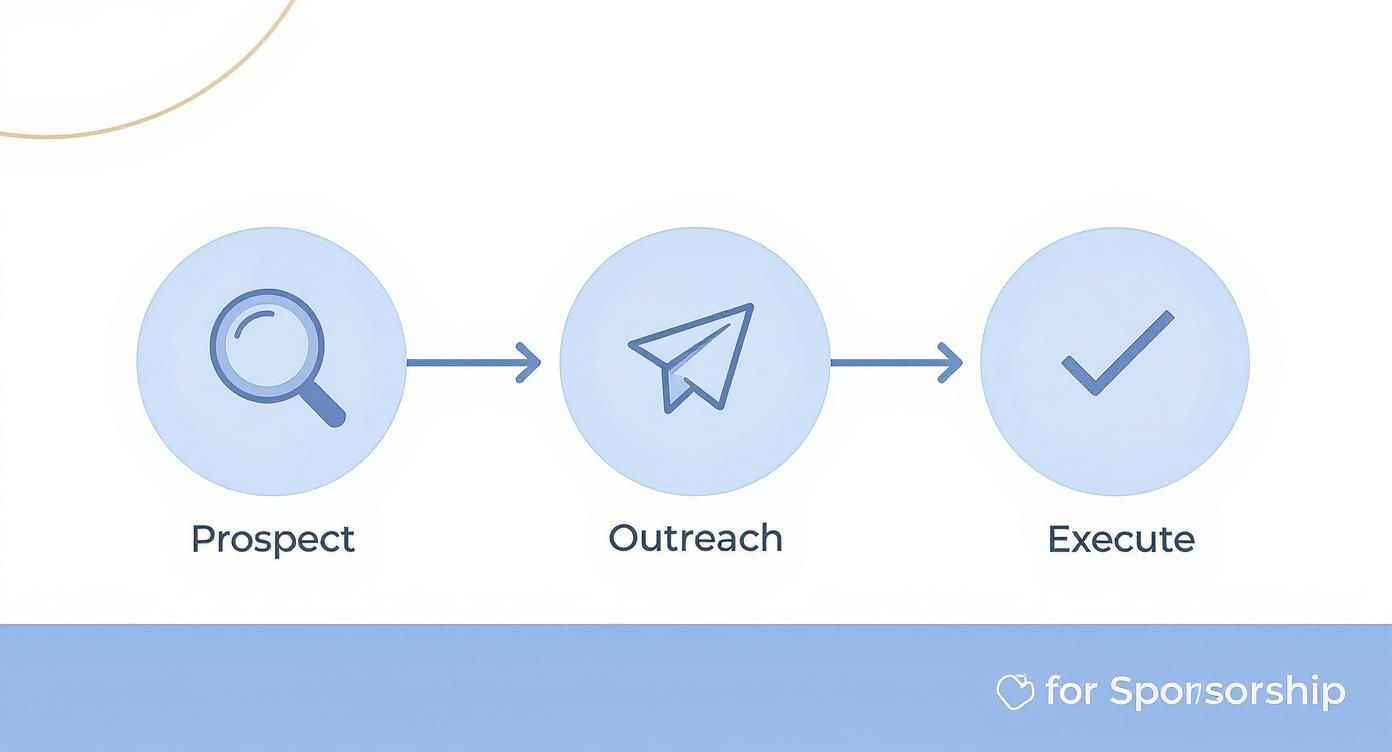 Prospect

Outreach

Execute

for Sponsorship