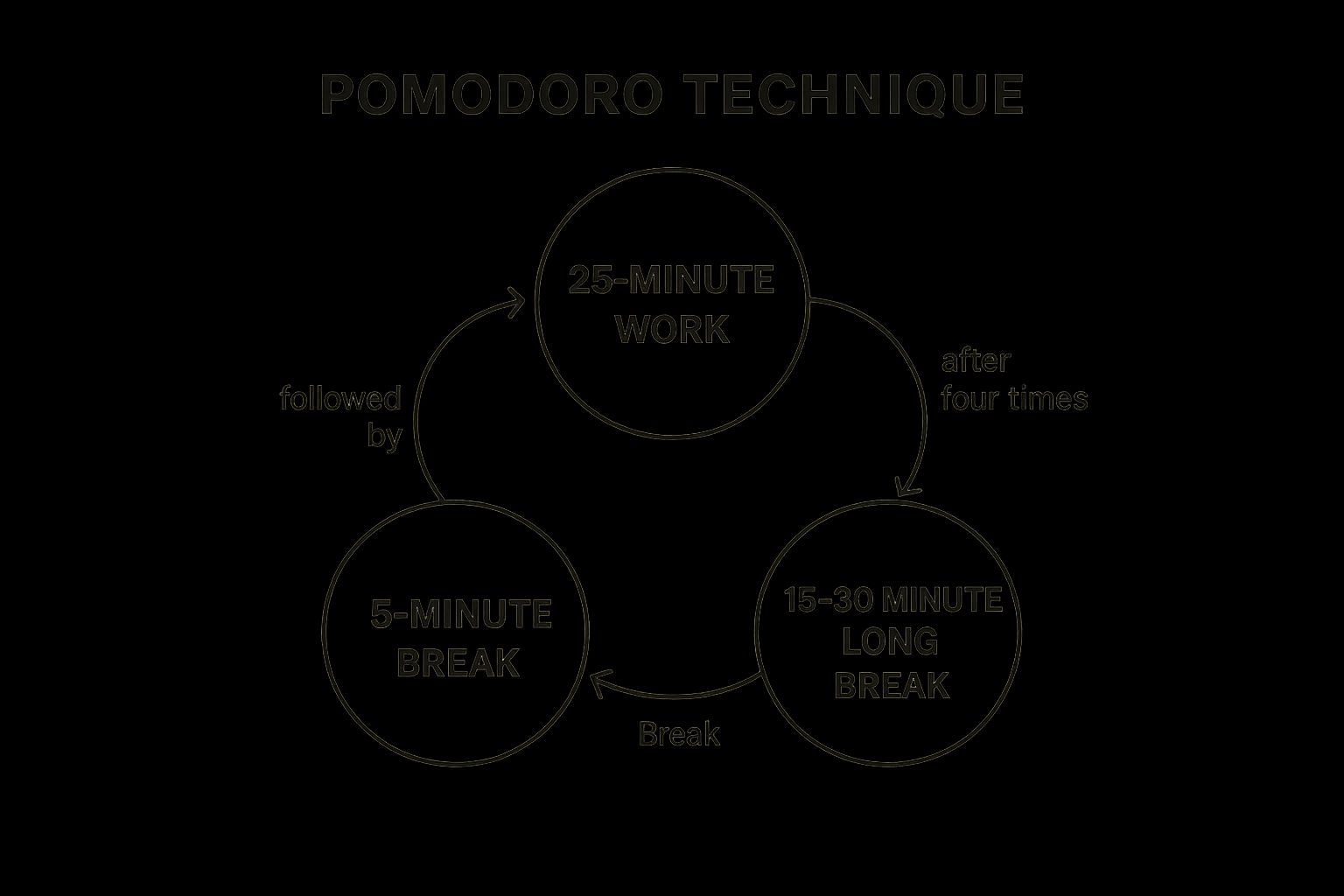 POMODORO TECHNIQUE

25-MINUTE WORK

after four times

15-30 MINUTE LONG BREAK

Break

5-MINUTE BREAK

followed by