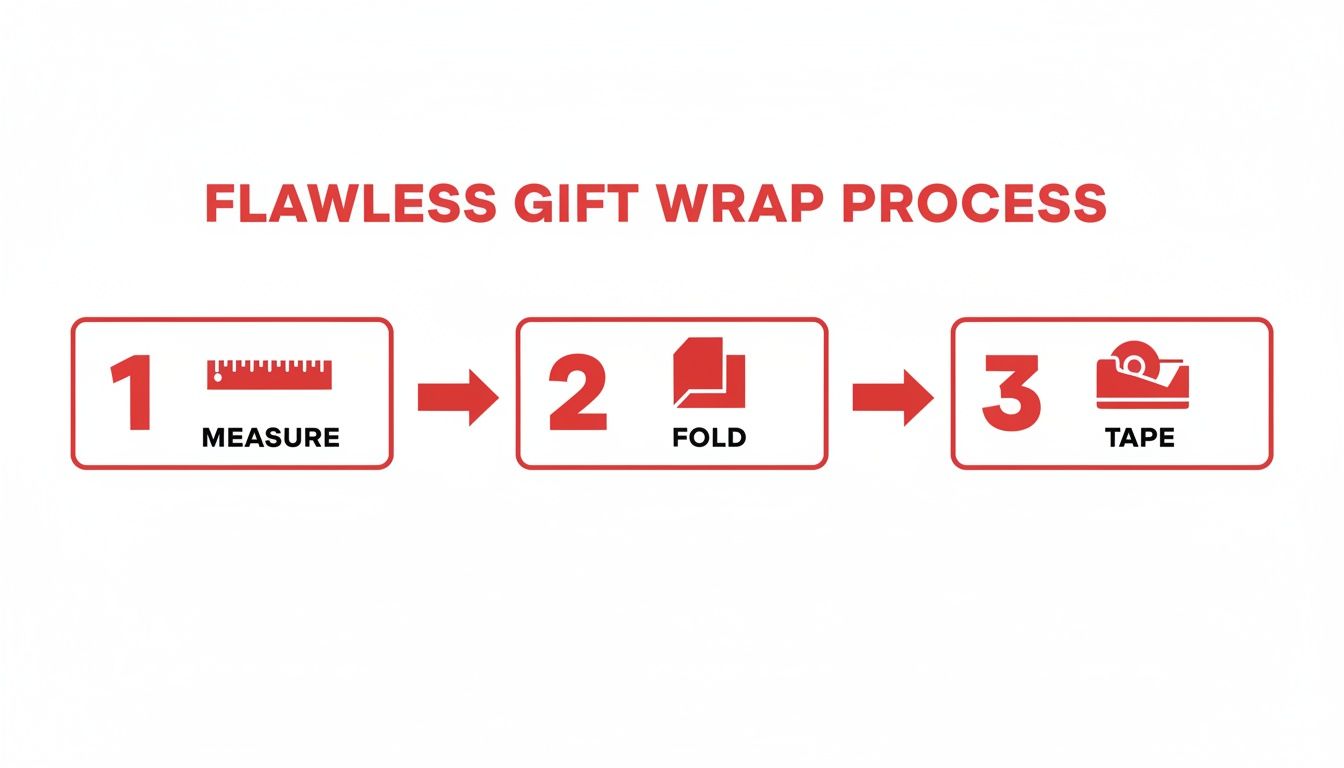 FLAWLESS GIFT WRAP PROCESS

1 MEASURE

2 FOLD

3 TAPE