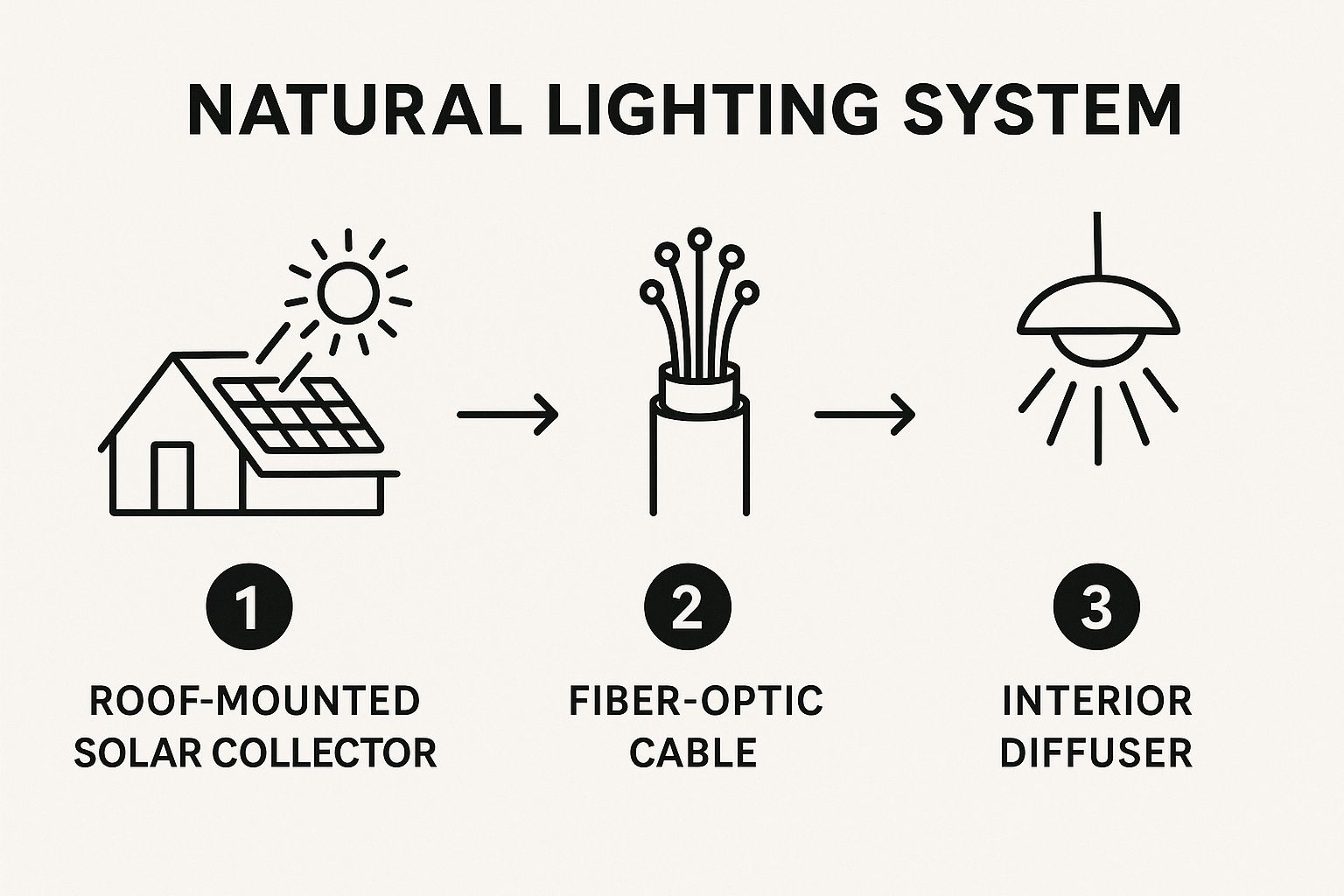 NATURAL LIGHTING SYSTEM

1
ROOF-MOUNTED SOLAR COLLECTOR

2
FIBER-OPTIC CABLE

3
INTERIOR DIFFUSER