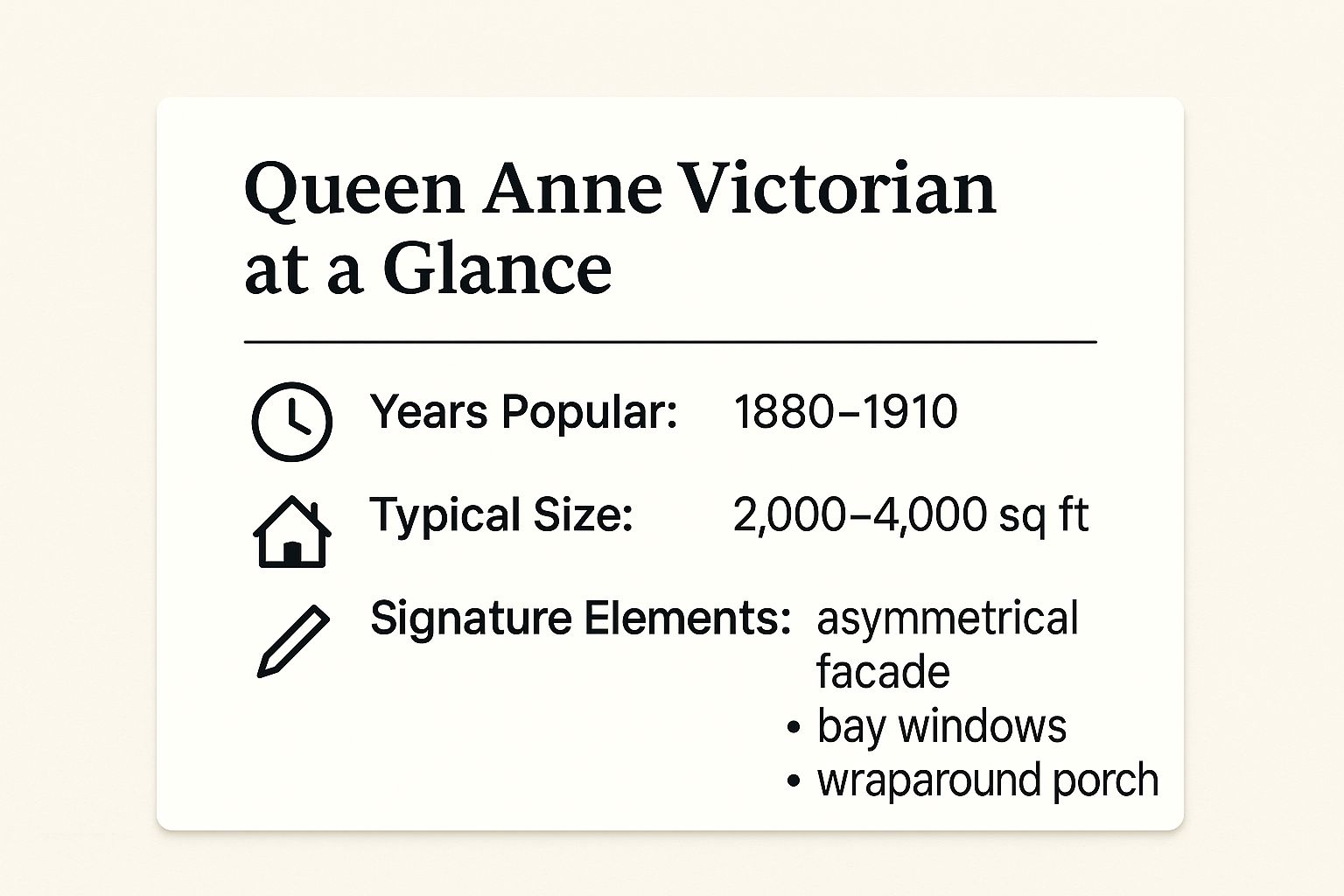 Queen Anne Victorian at a Glance

Years Popular: 1880–1910

Typical Size: 2,000–4,000 sq ft

Signature Elements: asymmetrical facade
• bay windows
• wraparound porch