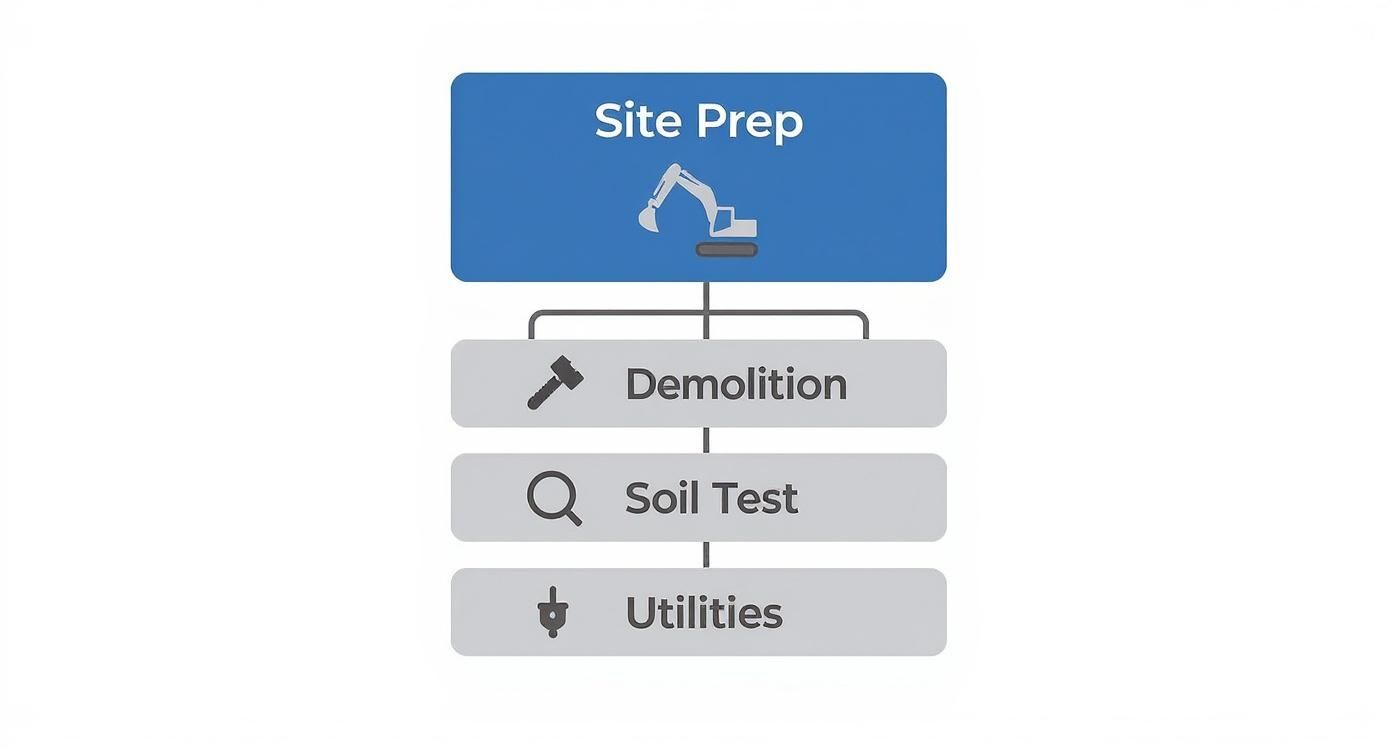 Site Prep

Demolition

Soil Test

Utilities