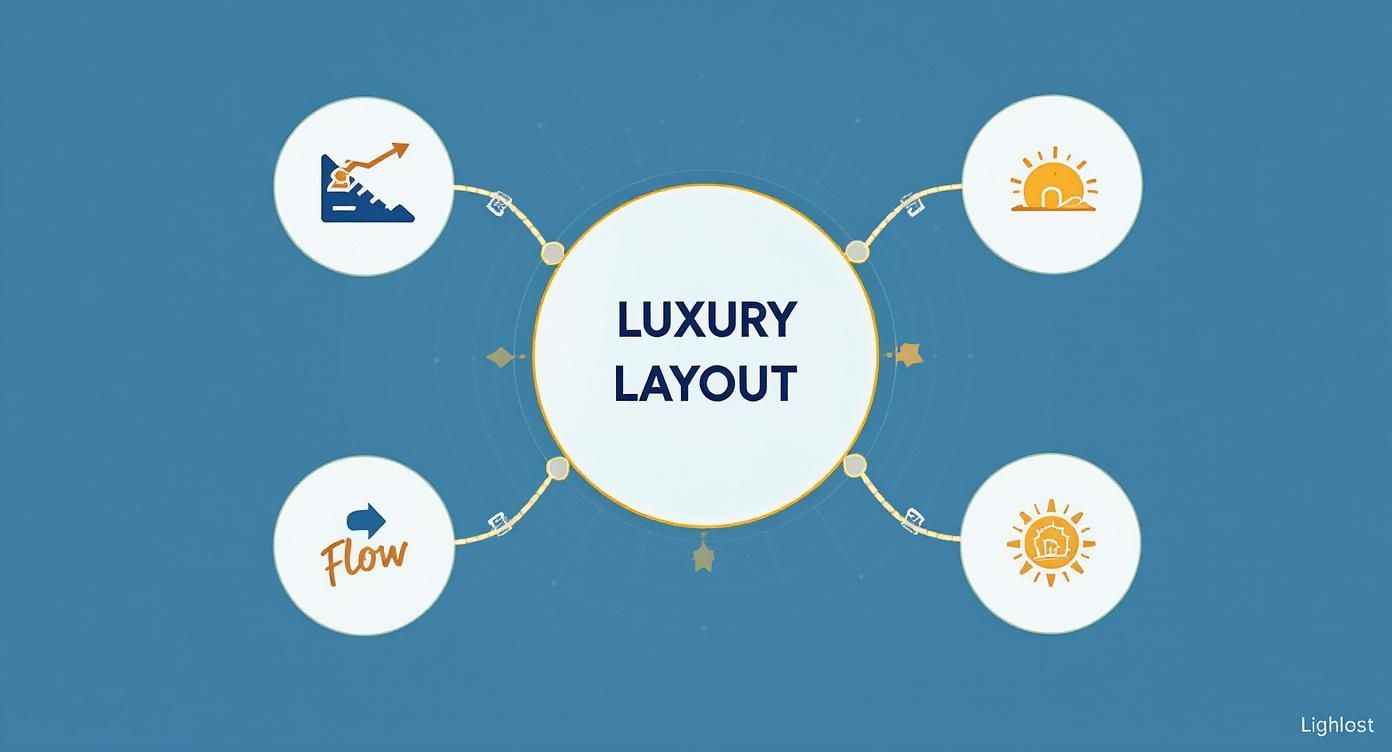 LUXURY LAYOUT

Flow

Lighlost