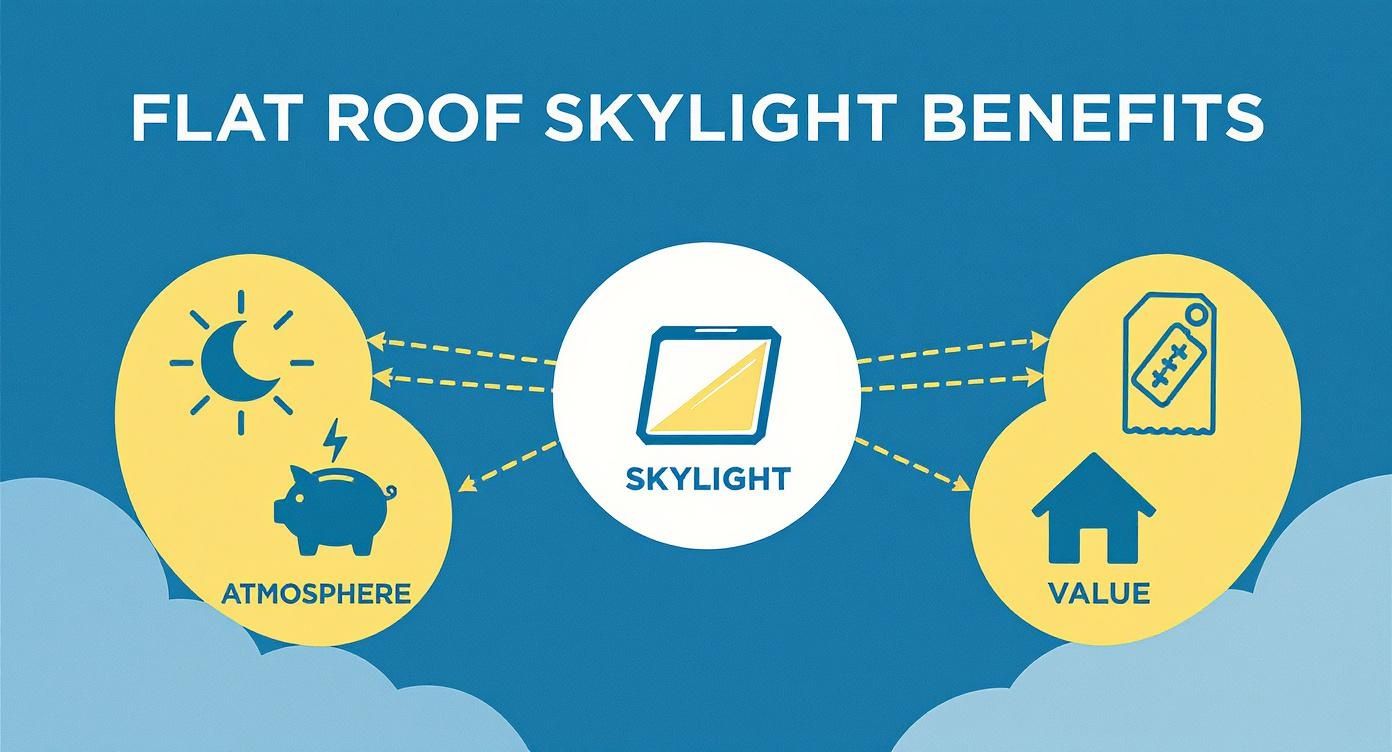 FLAT ROOF SKYLIGHT BENEFITS

ATMOSPHERE

SKYLIGHT

VALUE