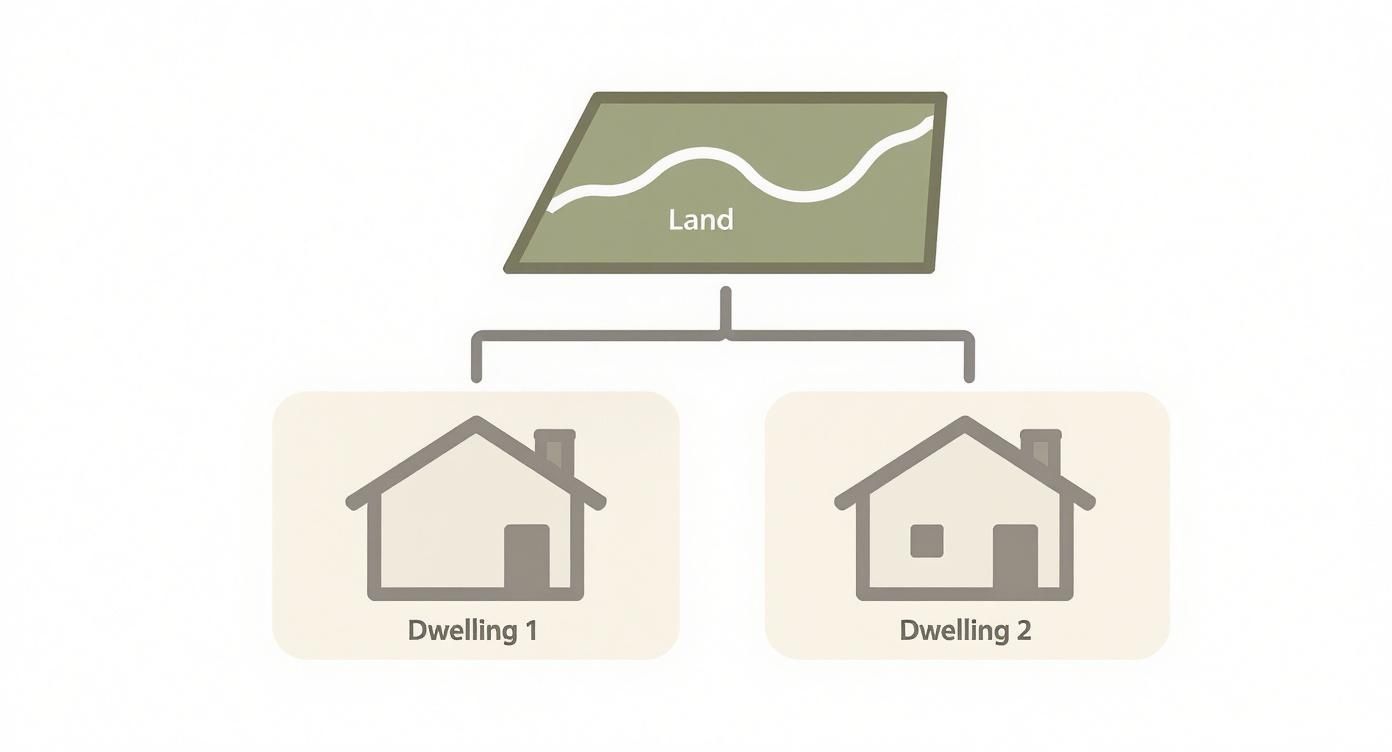 Land

Dwelling 1

Dwelling 2