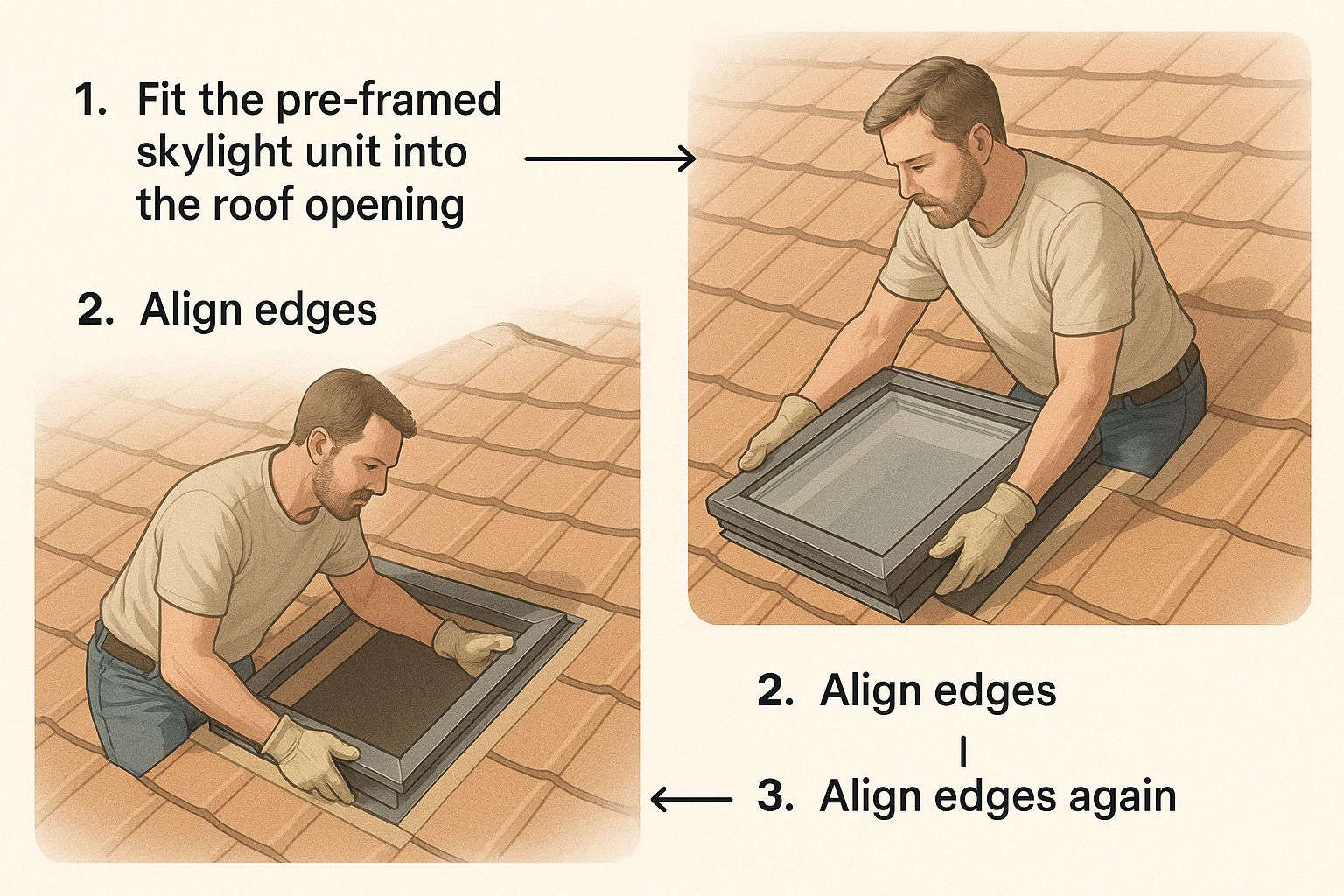 1. Fit the pre-framed skylight unit into the roof opening

2. Align edges

2. Align edges

3. Align edges again