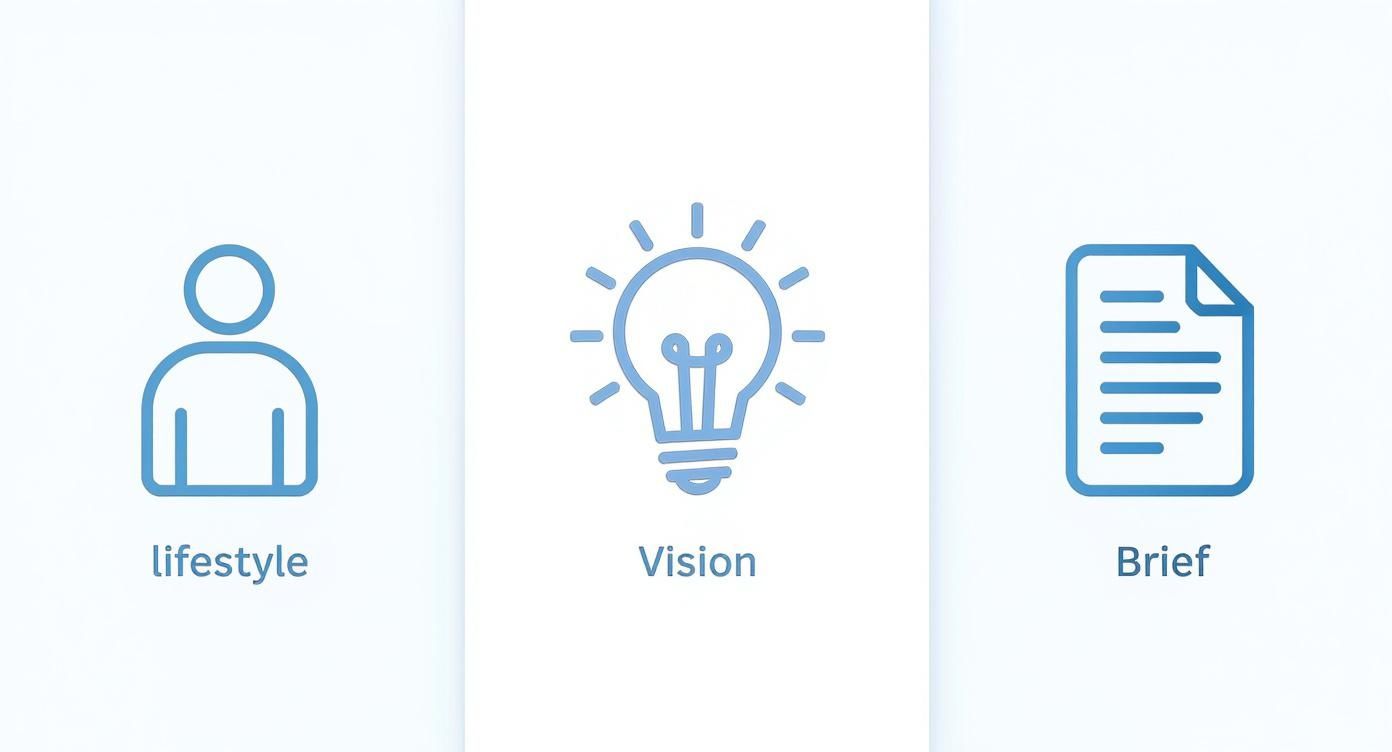 lifestyle

Vision

Brief