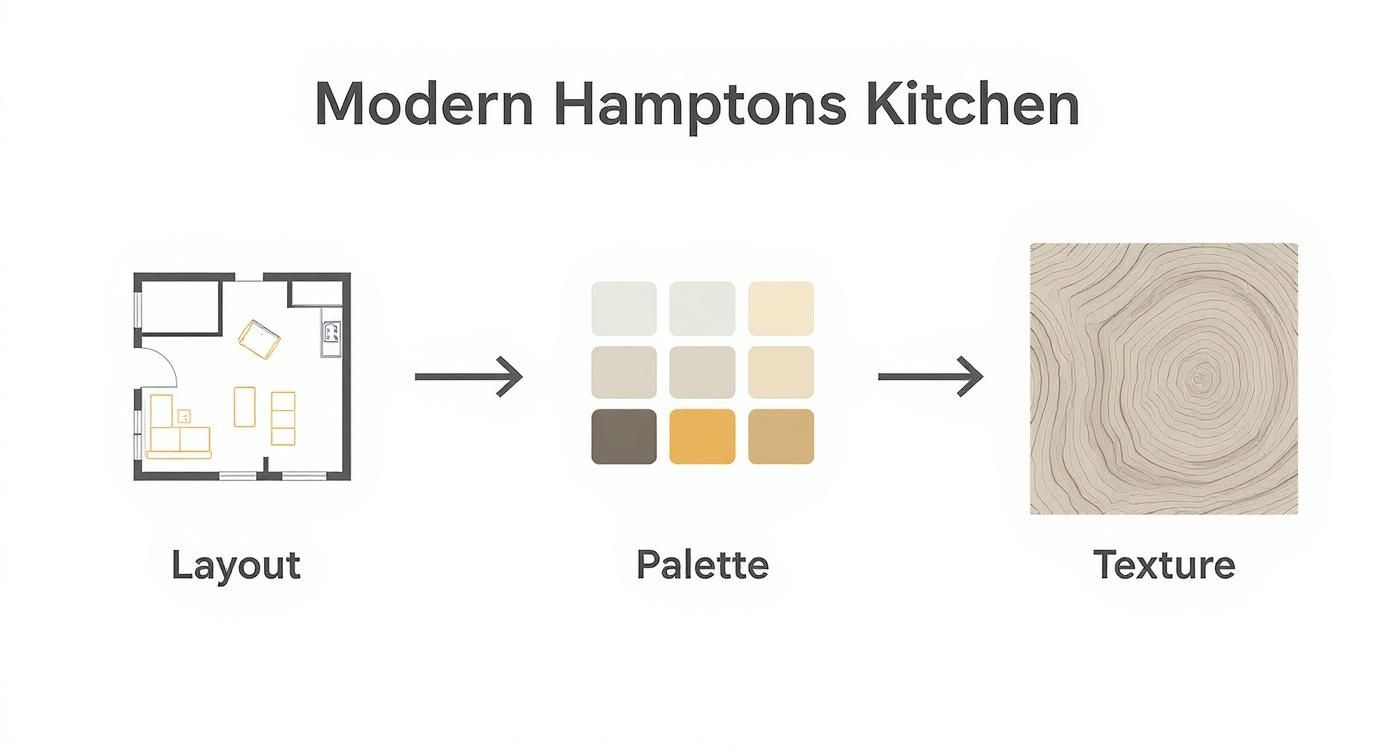 Modern Hamptons Kitchen

Layout

Palette

Texture