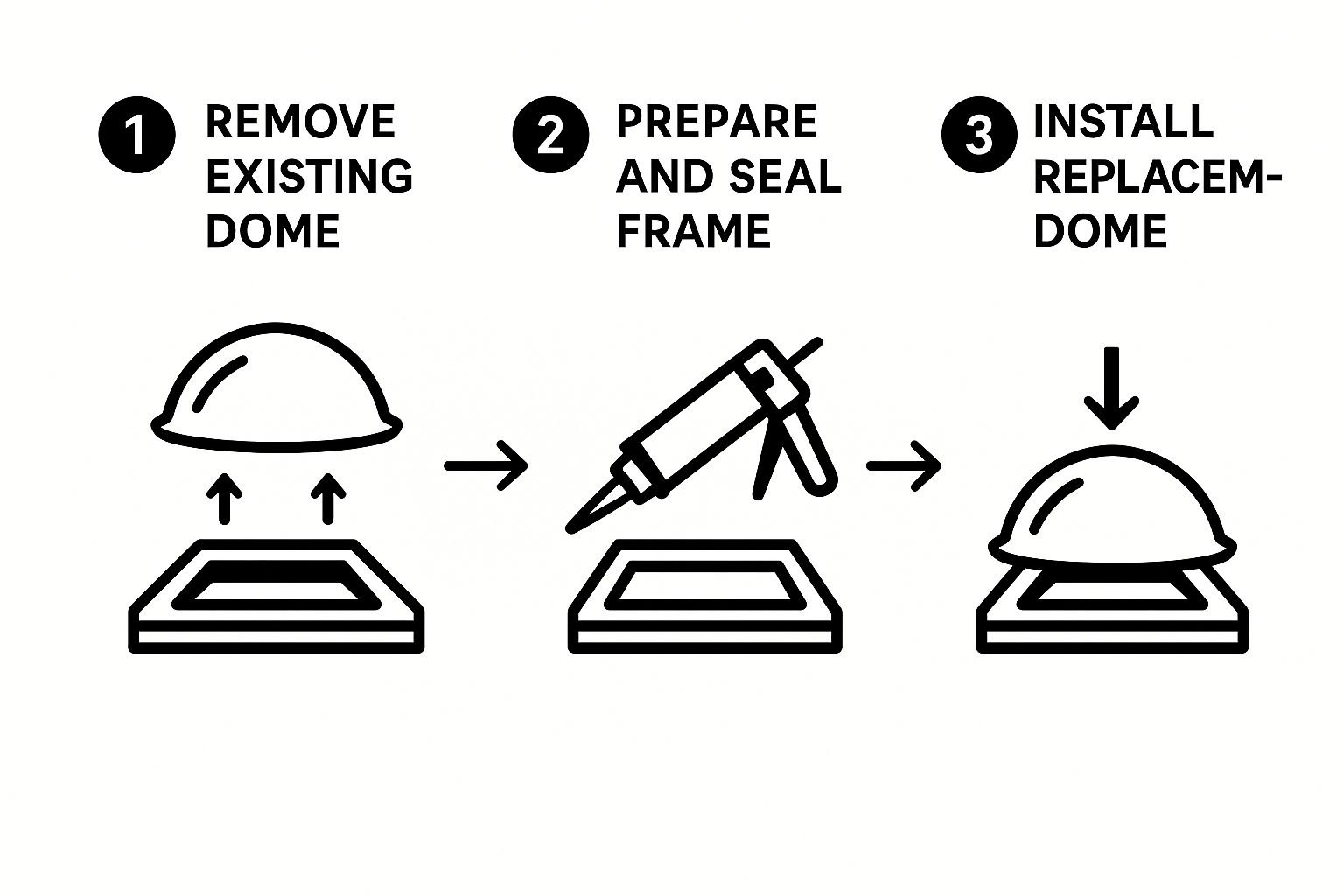 1 REMOVE EXISTING DOME

2 PREPARE AND SEAL FRAME

3 INSTALL REPLACEM- DOME