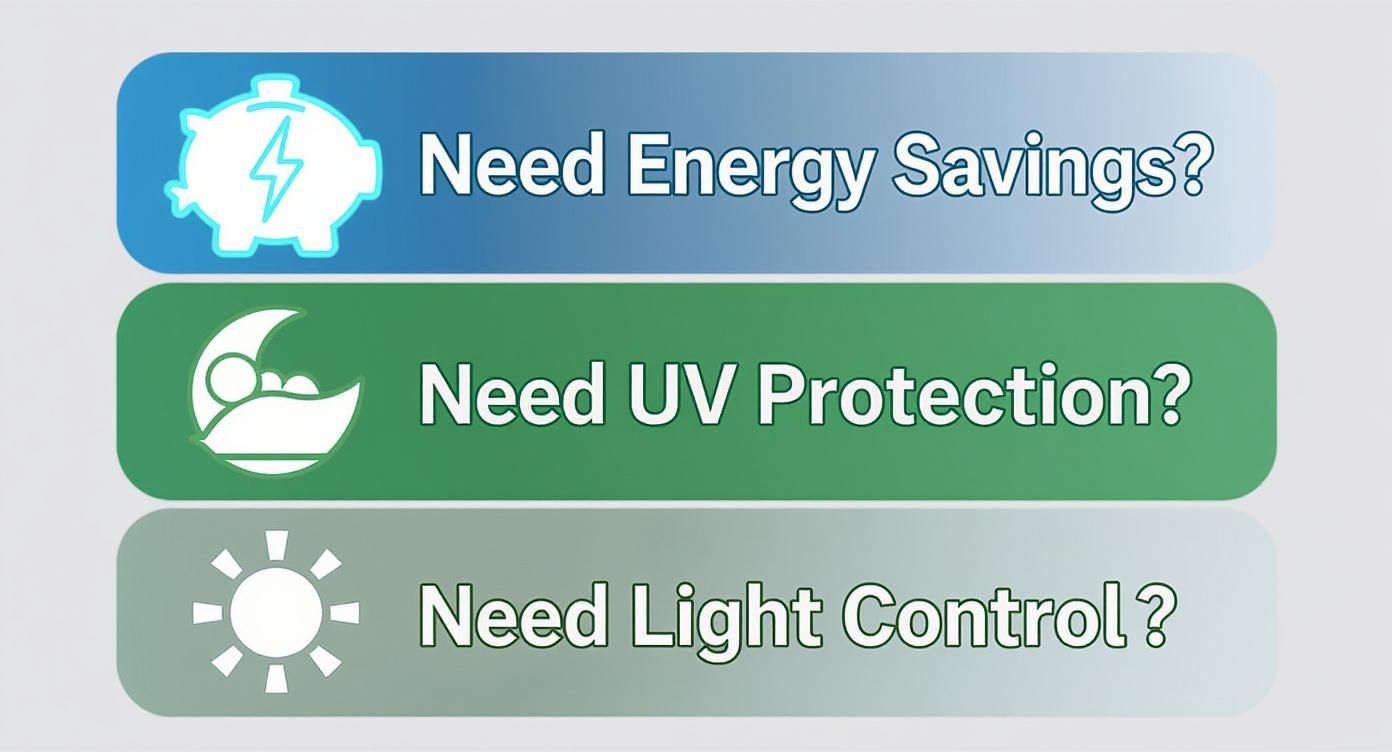 Need Energy Savings?

Need UV Protection?

Need Light Control ?