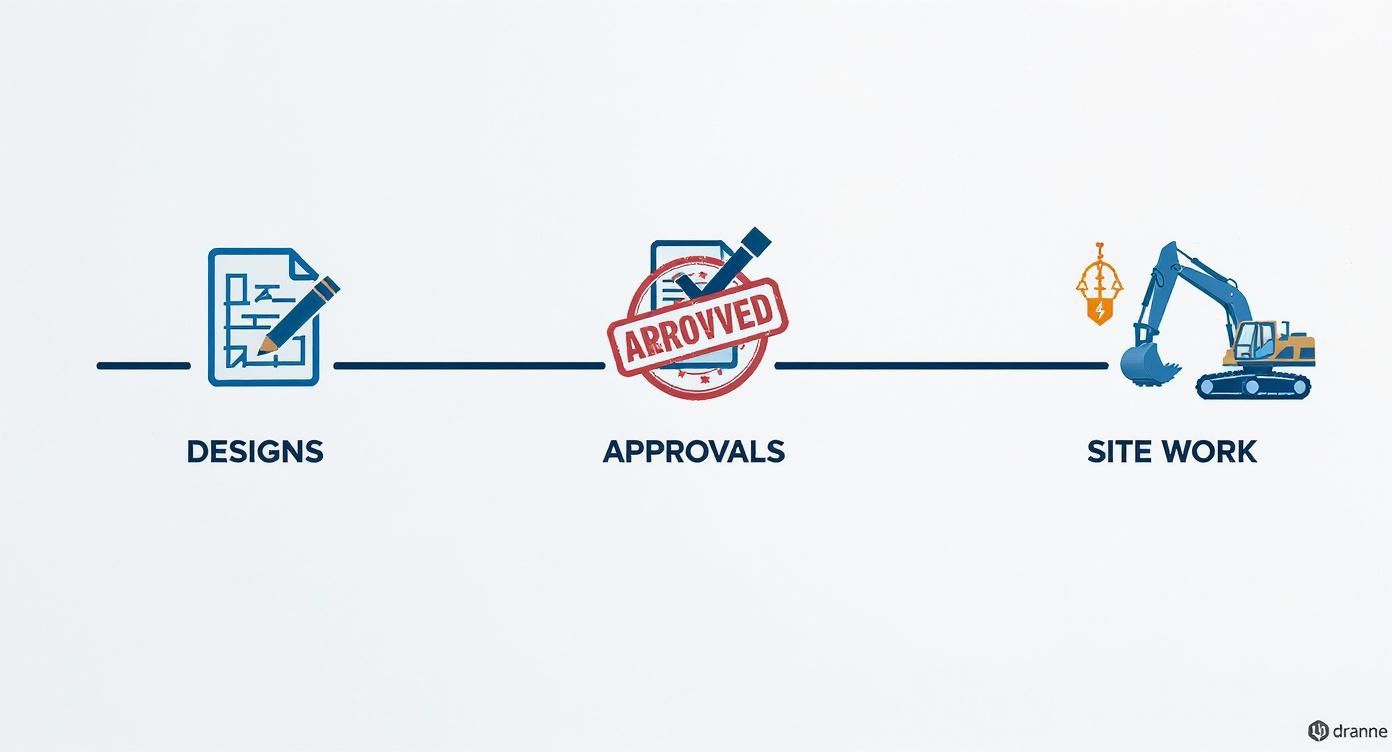 ARROVVED

DESIGNS

APPROVALS

SITE WORK

dranne