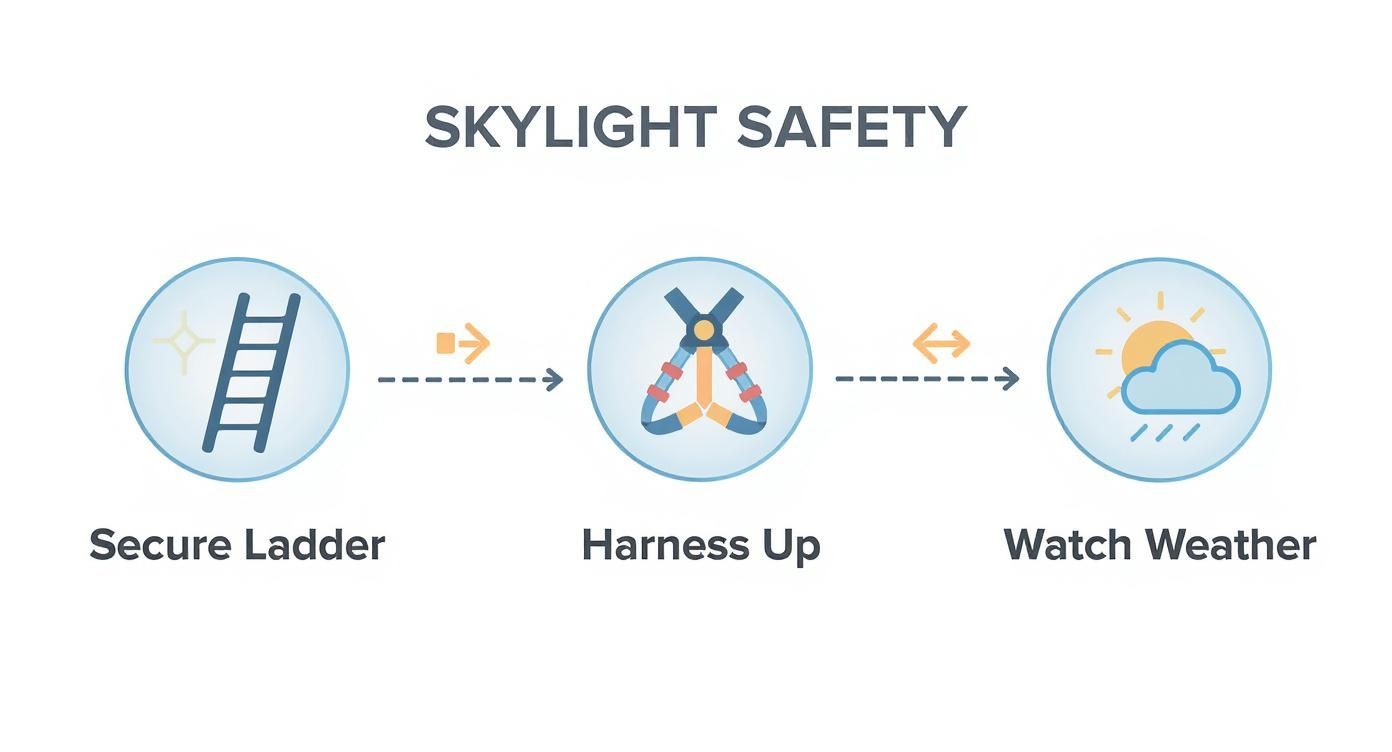 SKYLIGHT SAFETY

Secure Ladder

Harness Up

Watch Weather