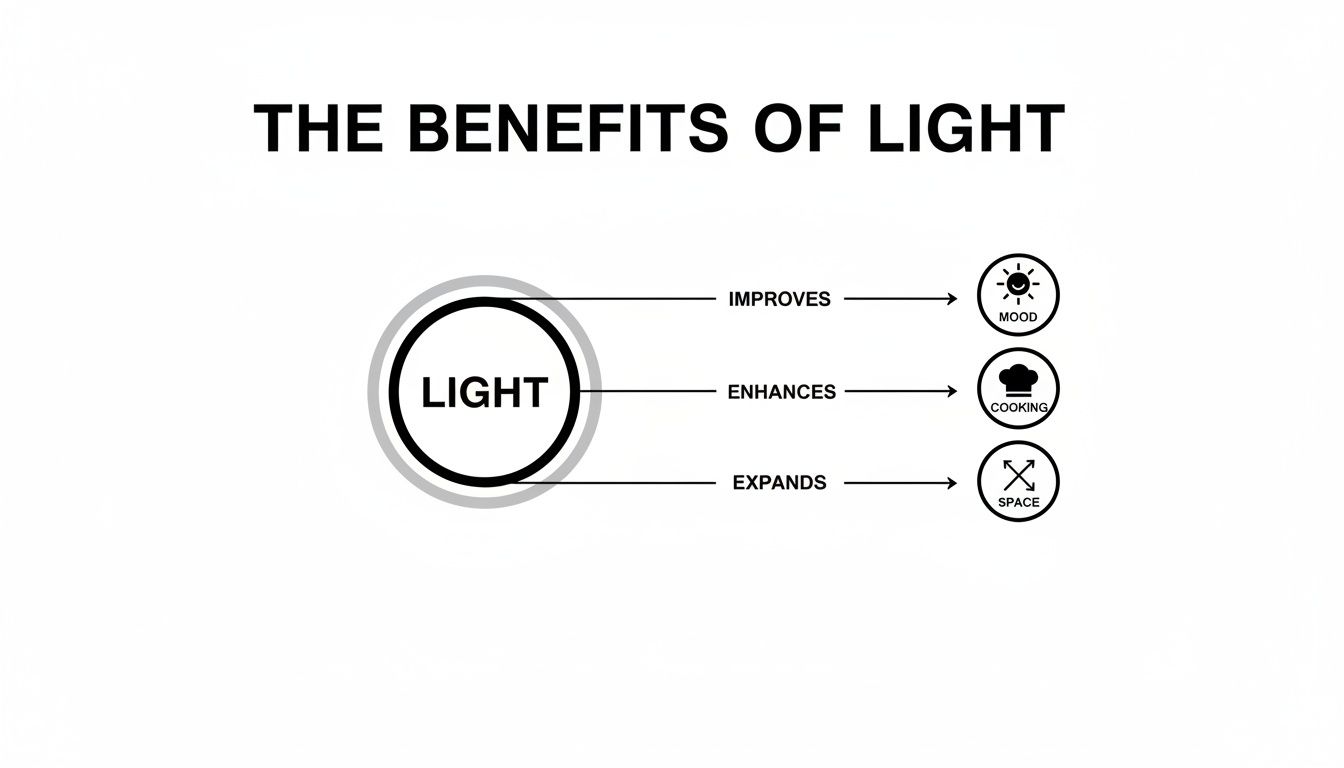 THE BENEFITS OF LIGHT

LIGHT

IMPROVES

MOOD

ENHANCES

COOKING

EXPANDS

SPACE