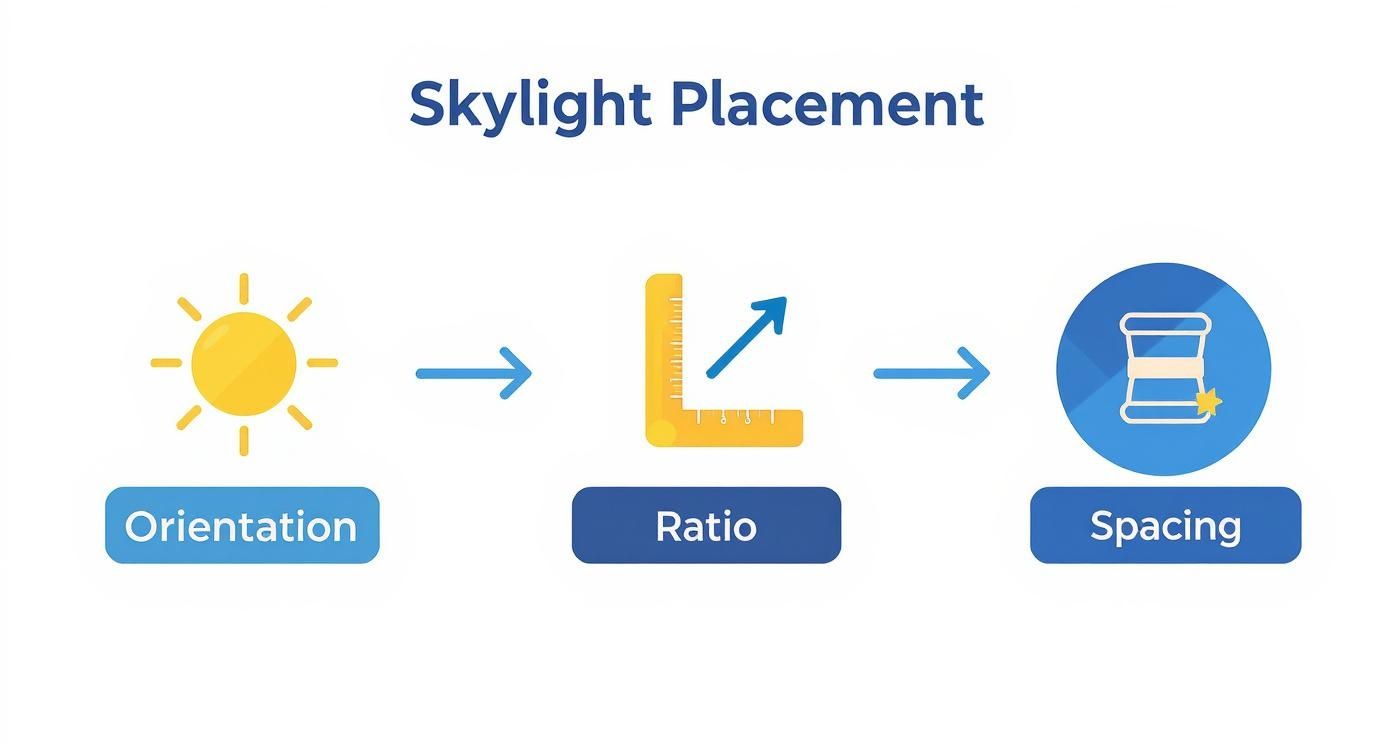 Skylight Placement

Orientation

Ratio

Spacing