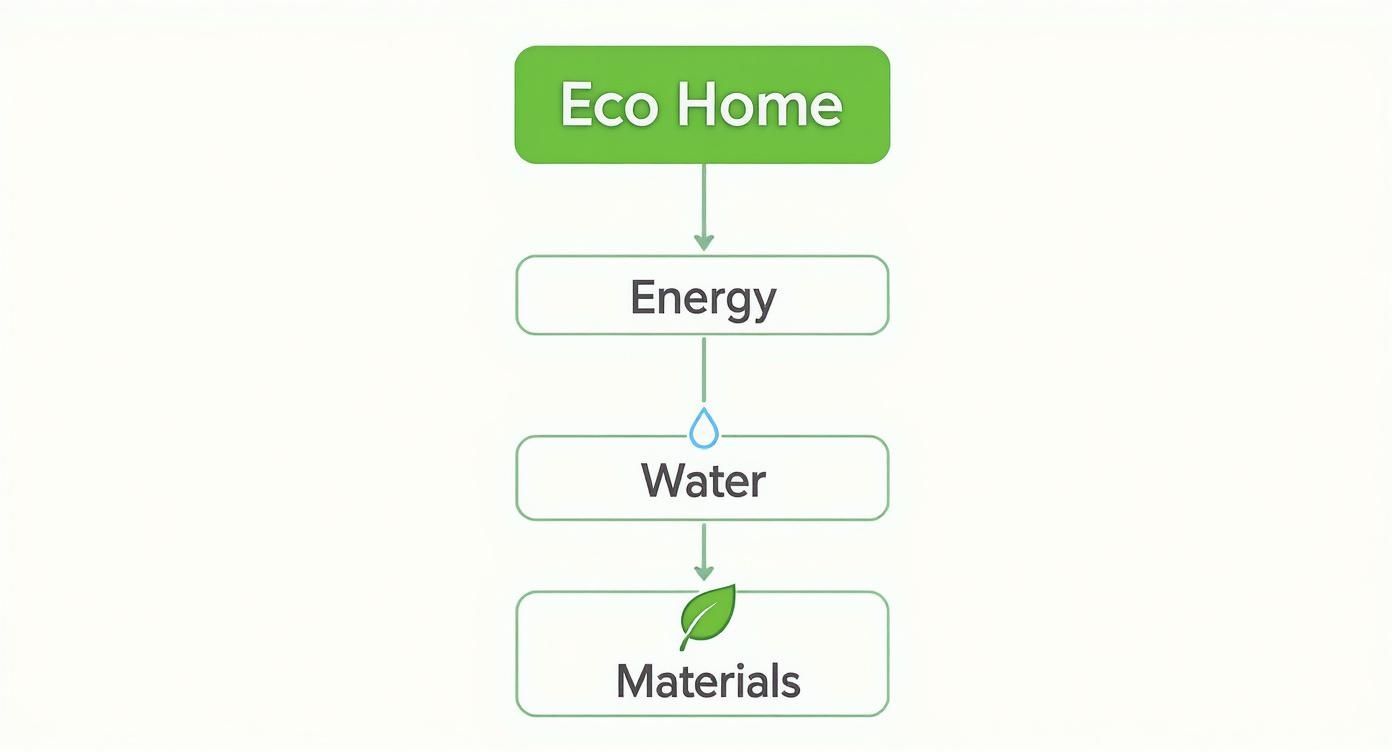 Eco Home

Energy

Water

Materials