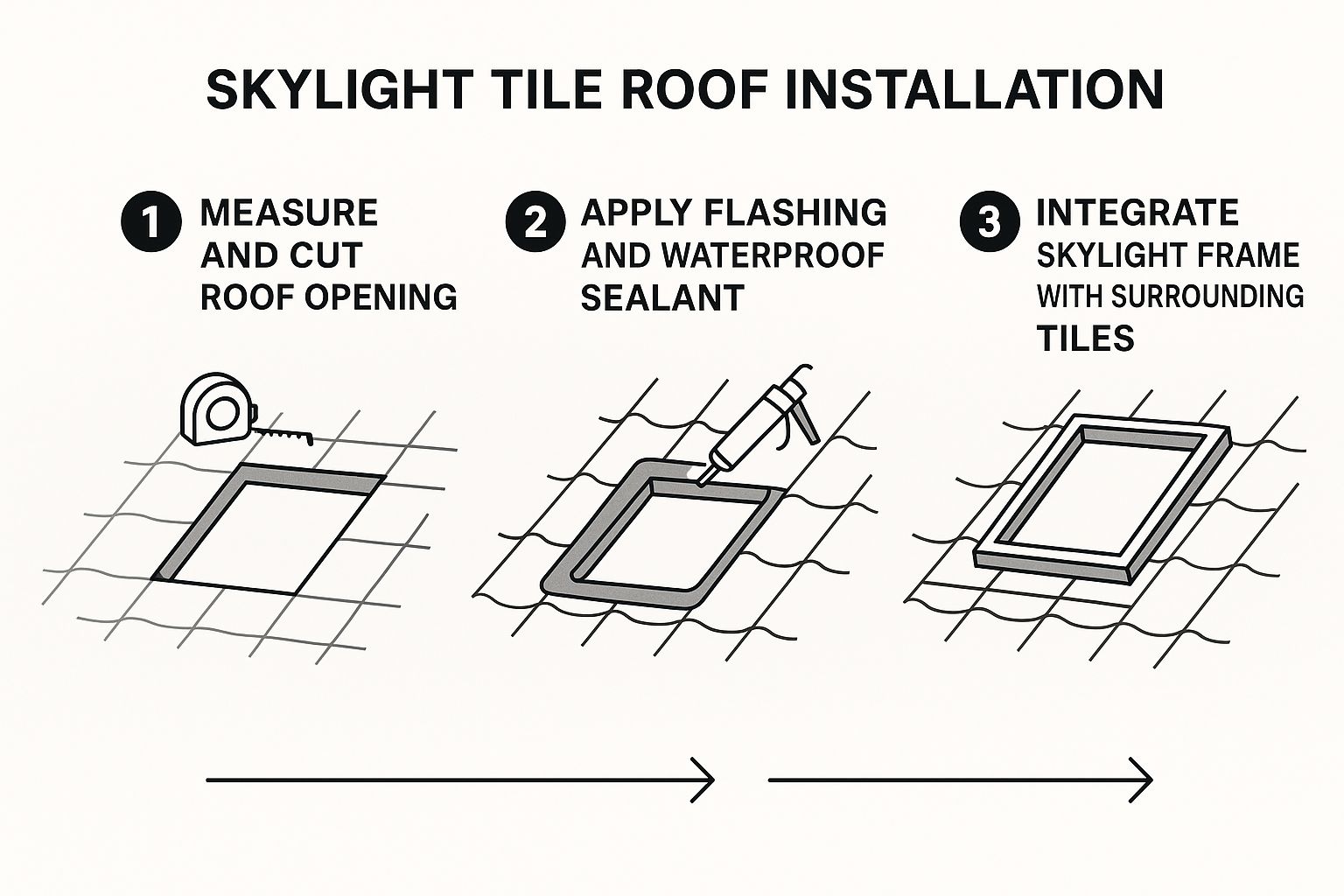 SKYLIGHT TILE ROOF INSTALLATION

1 MEASURE AND CUT ROOF OPENING

2 APPLY FLASHING AND WATERPROOF SEALANT

3 INTEGRATE SKYLIGHT FRAME WITH SURROUNDING TILES