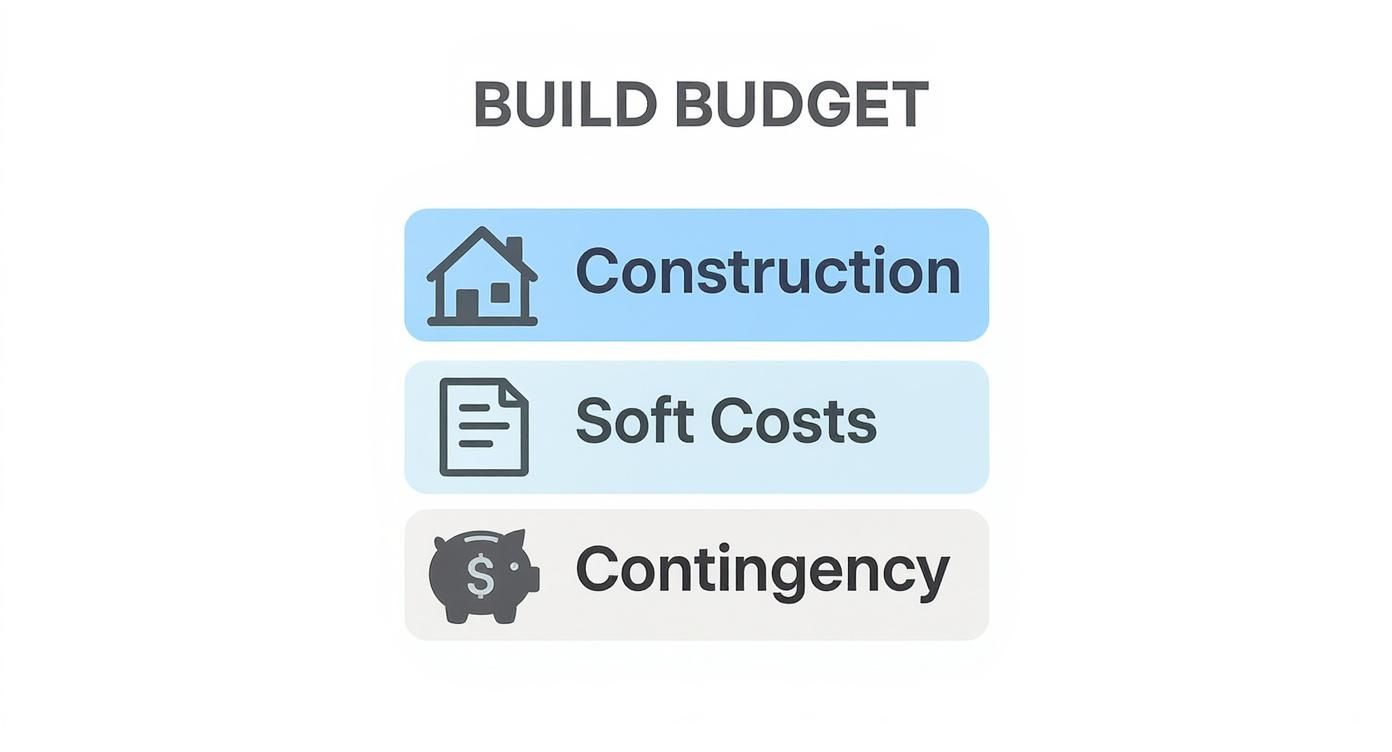 BUILD BUDGET

Construction

Soft Costs

$ Contingency