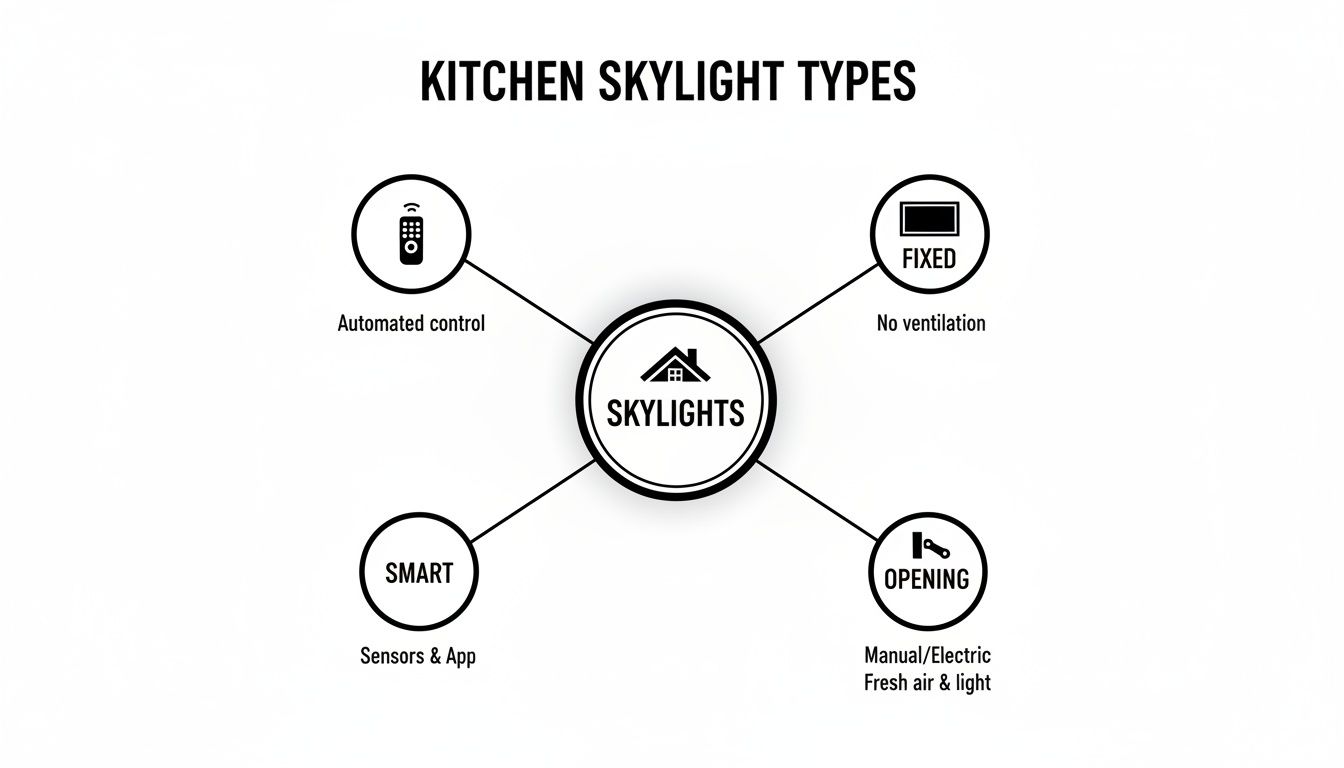 KITCHEN SKYLIGHT TYPES

Automated control

FIXED

No ventilation

SKYLIGHTS

SMART

Sensors & App

OPENING

Manual/Electric
Fresh air & light