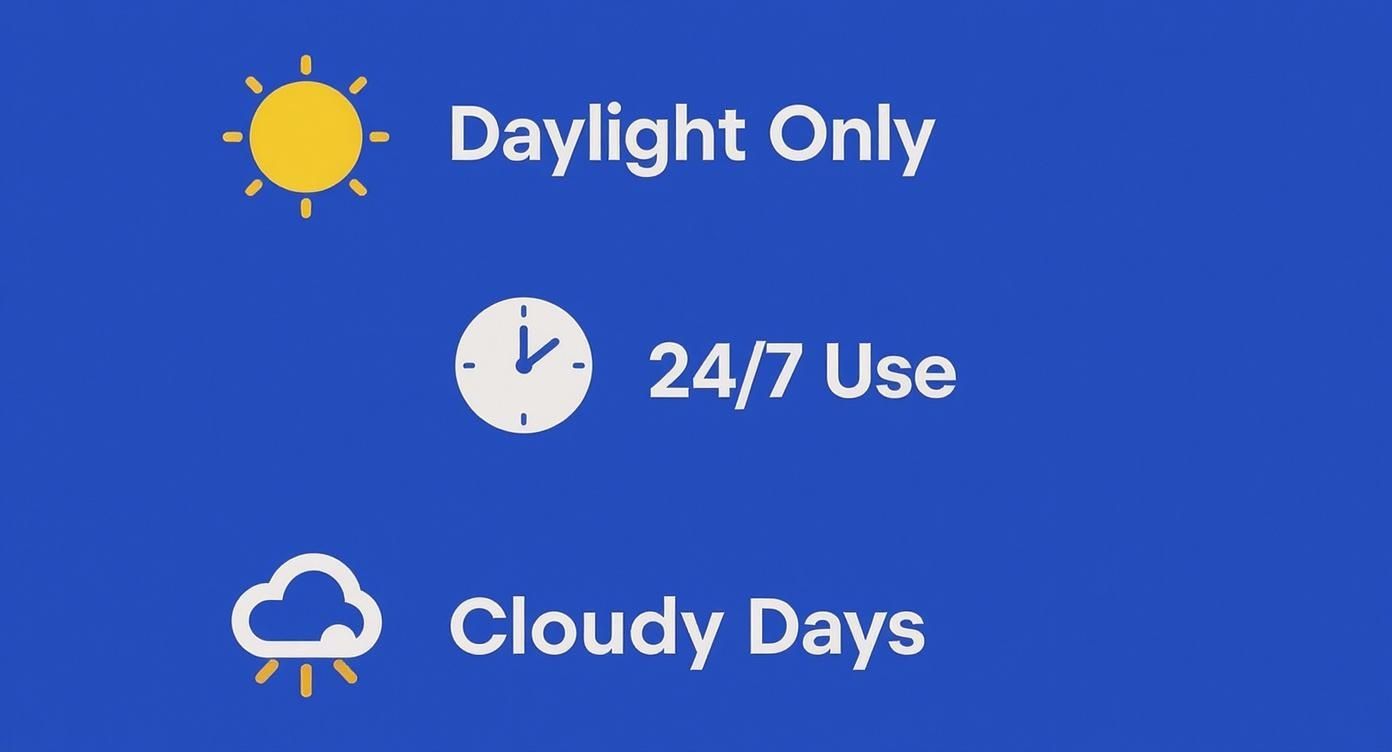 Daylight Only

24/7 Use

Cloudy Days