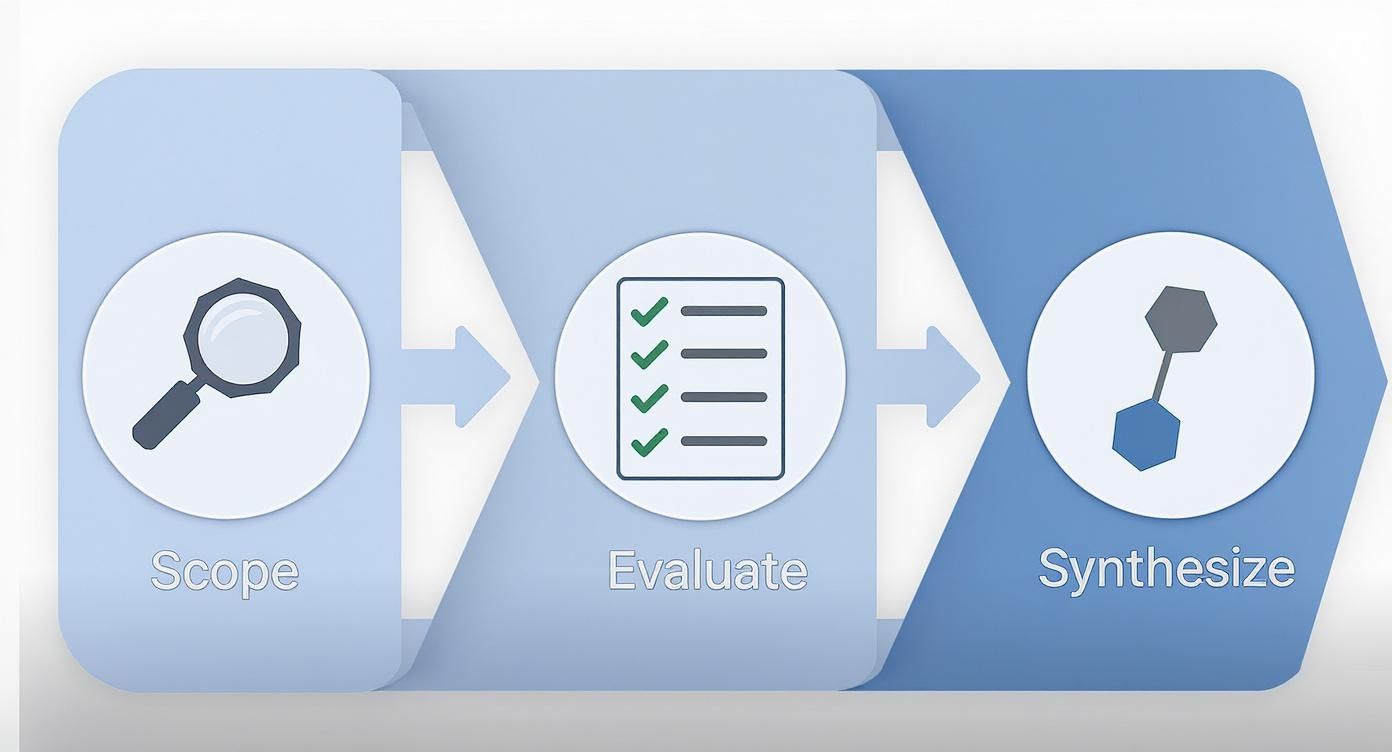 Scope

Evaluate

Synthesize