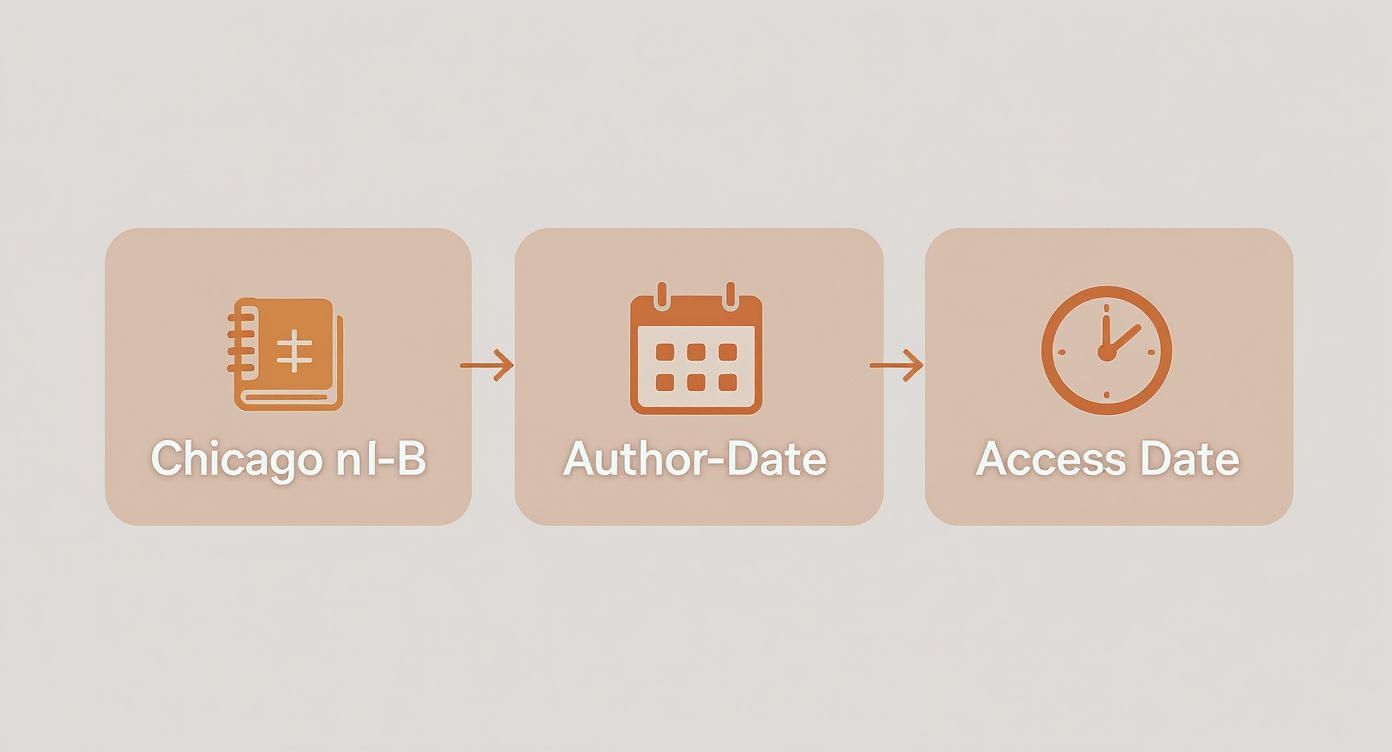 Chicago nI-B

Author-Date

Access Date