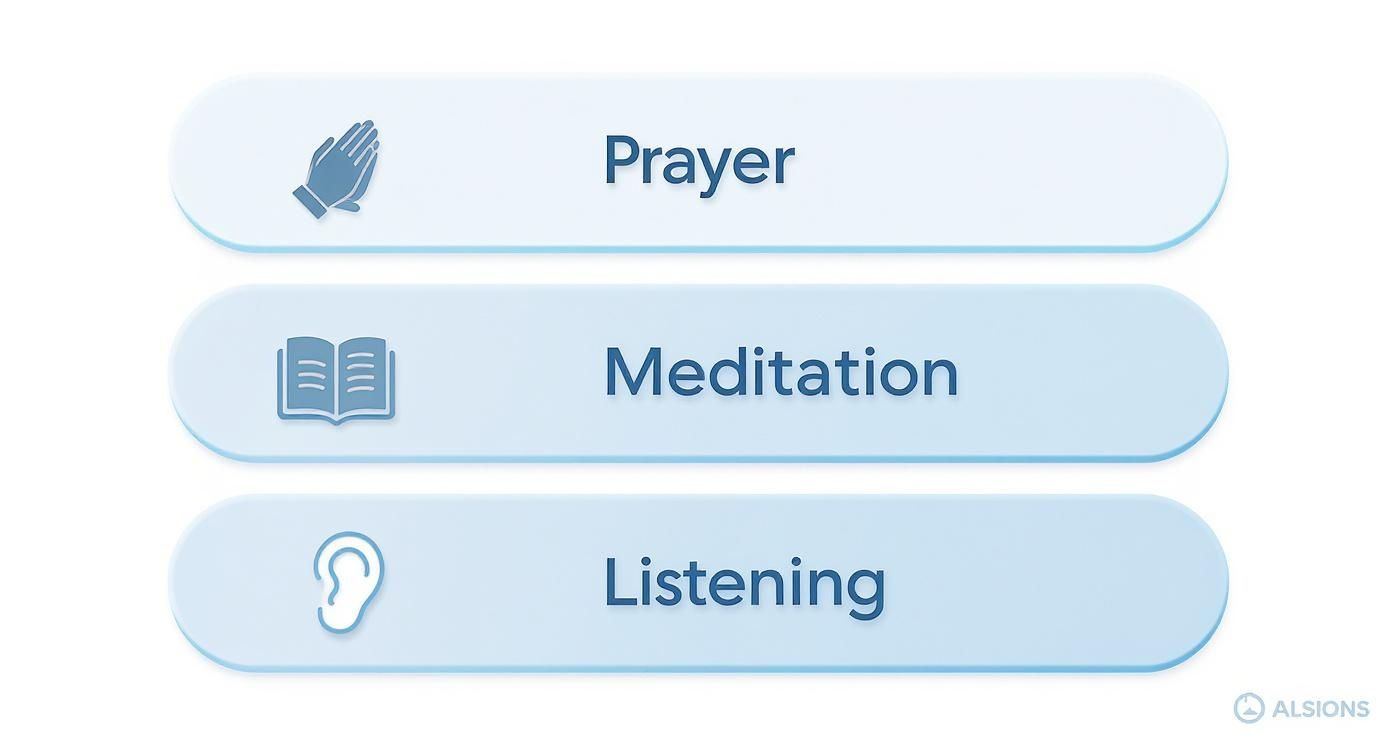 Prayer

Meditation

Listening

ALSIONS