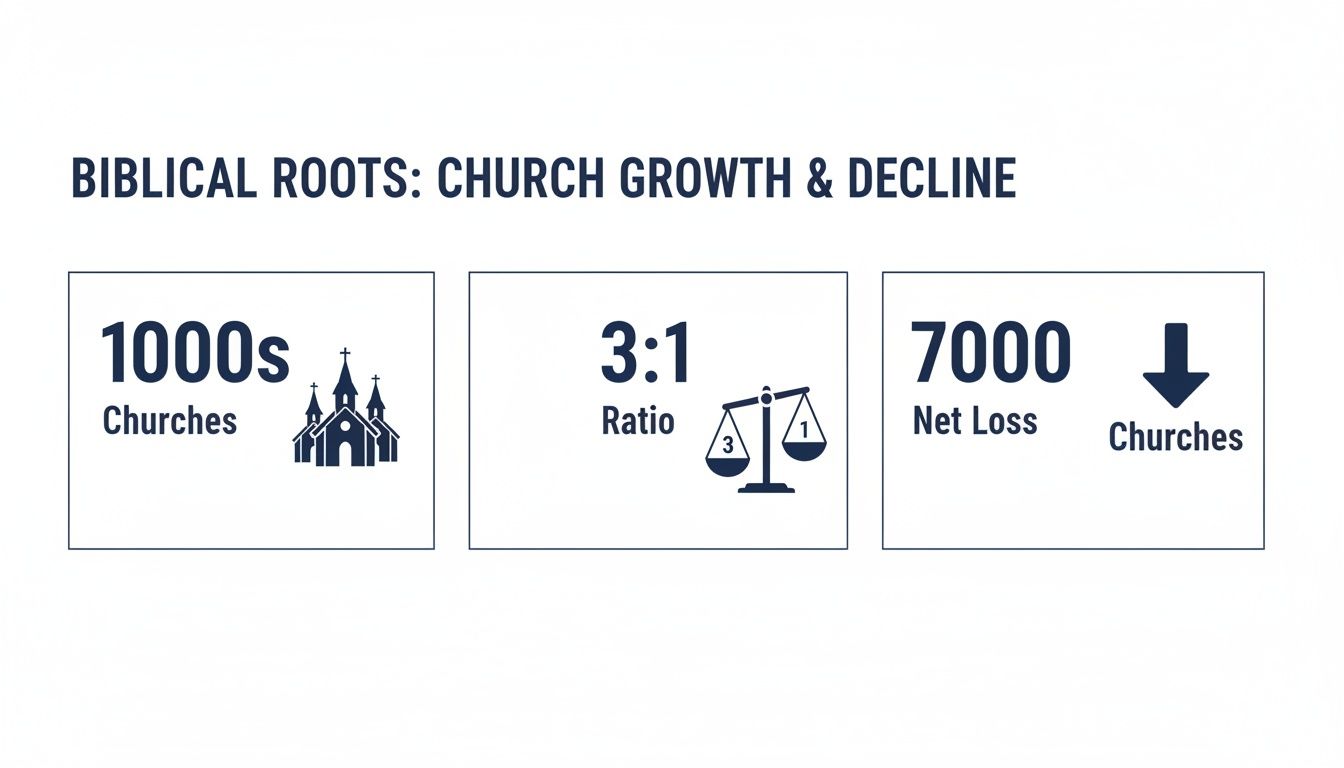 BIBLICAL ROOTS: CHURCH GROWTH & DECLINE

1000s
Churches

3:1
Ratio
3
1

7000
Net Loss
Churches