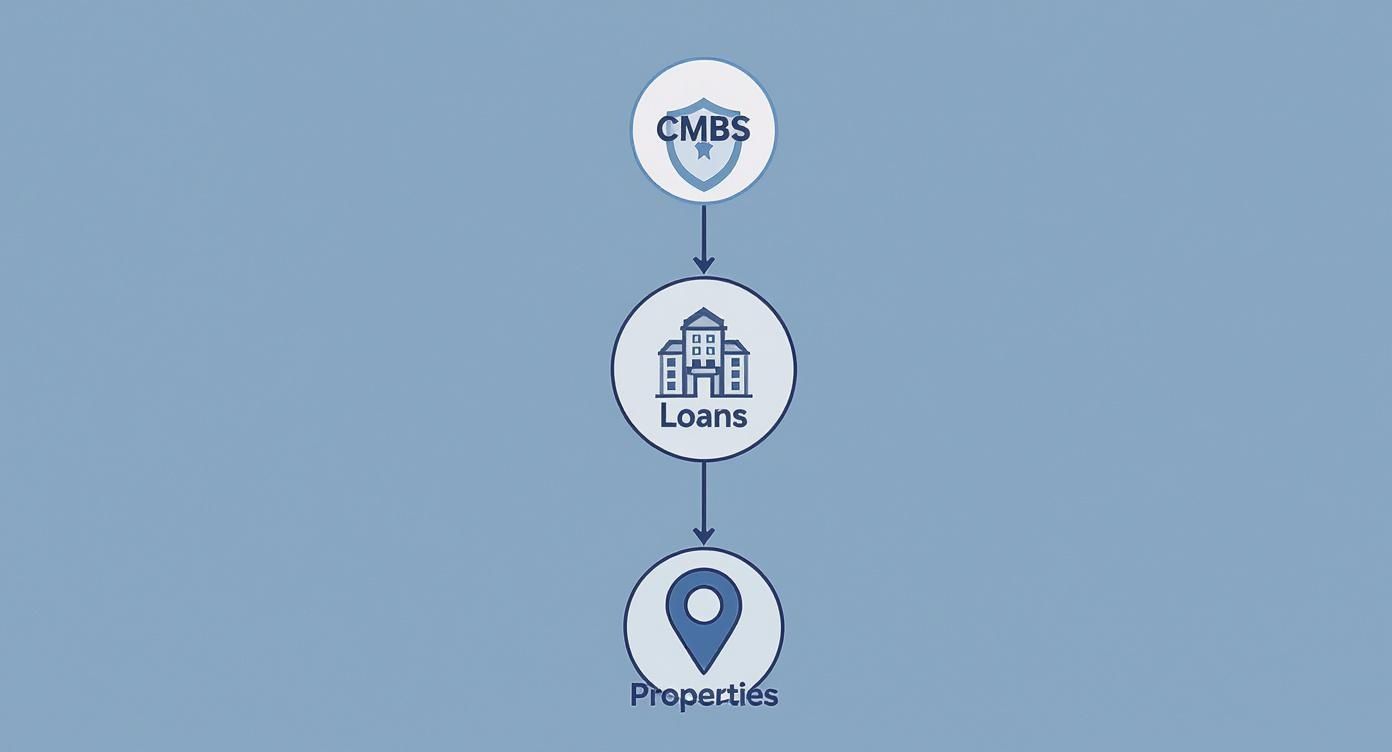 CMBS

Loans

Properties