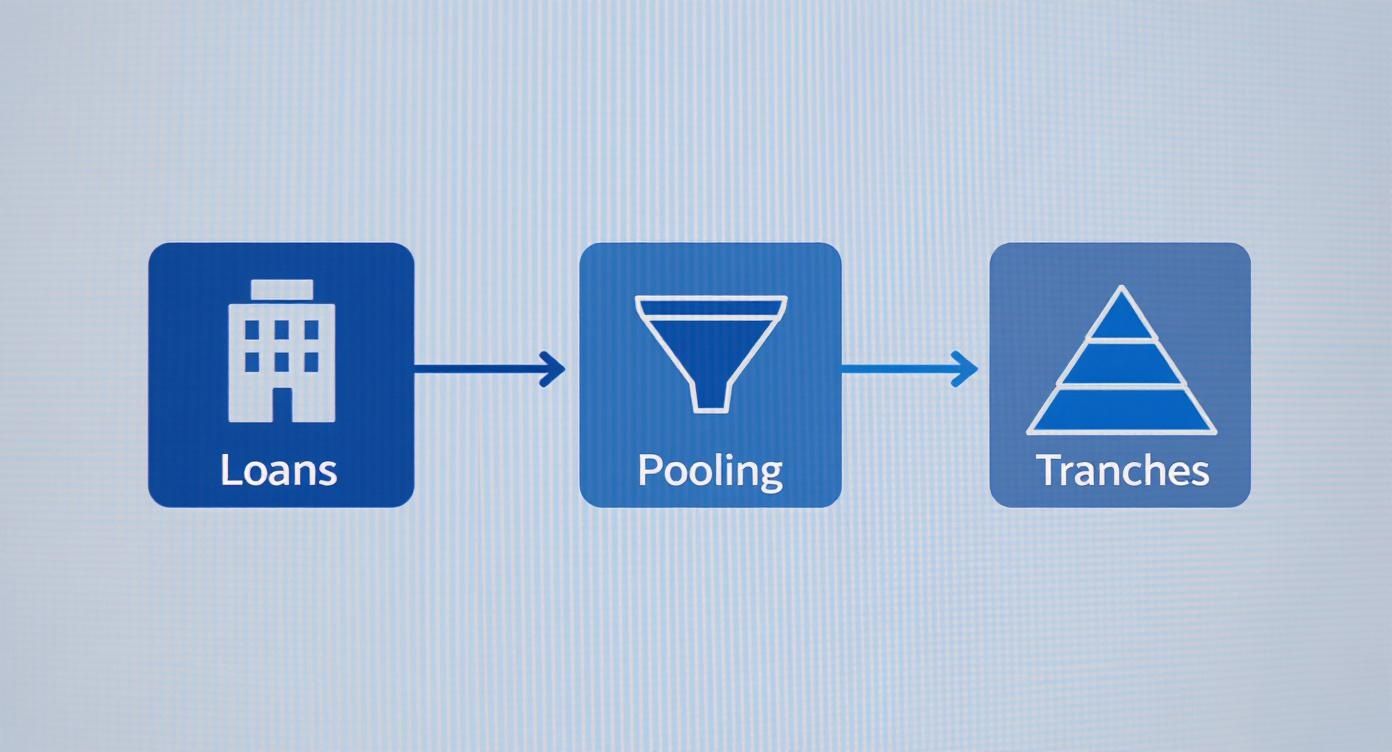 Loans

Pooling

Tranches