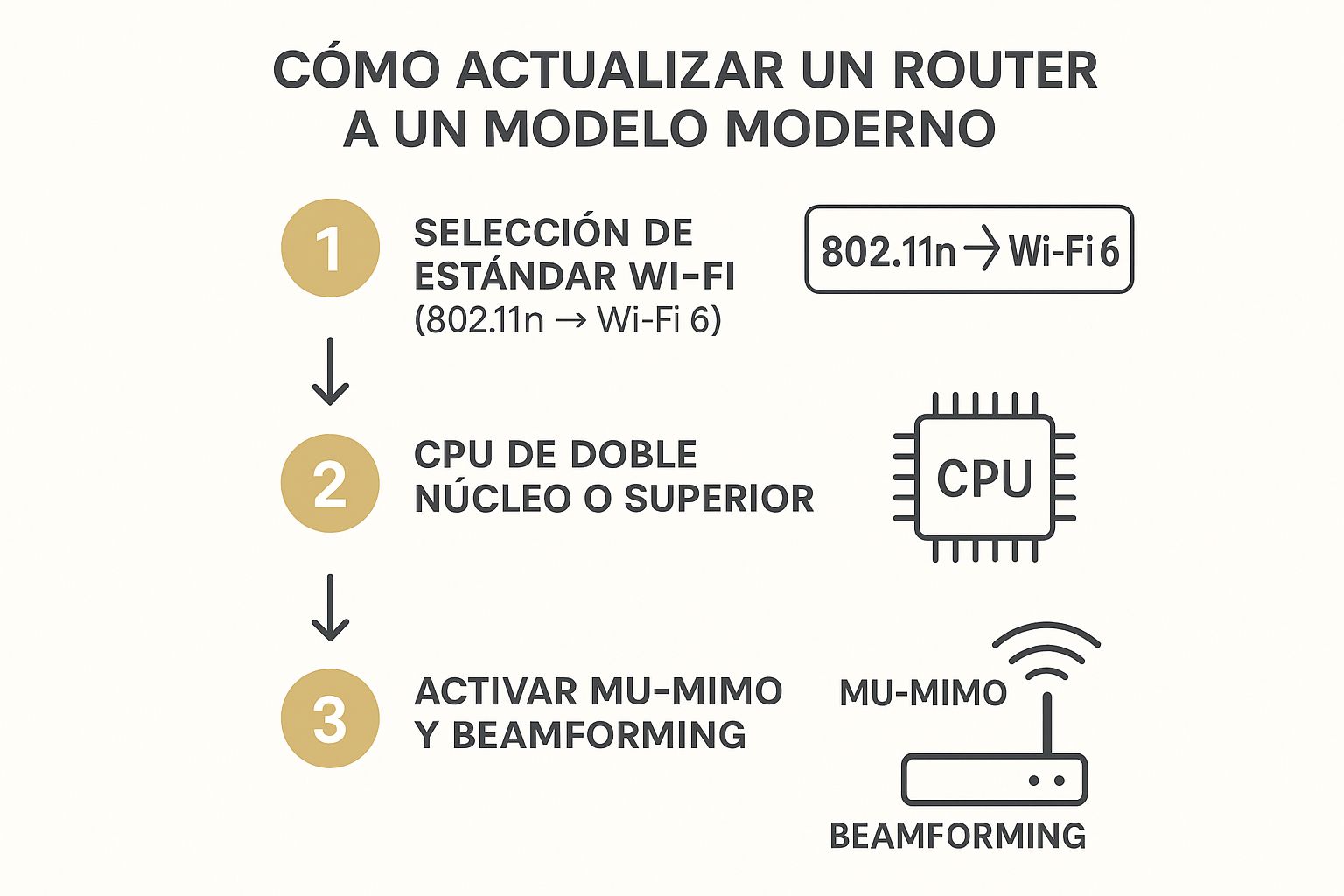 CÓMO ACTUALIZAR UN ROUTER A UN MODELO MODERNO

1 SELECCIÓN DE ESTÁNDAR WI-FI (802.11n → Wi-Fi 6)

802.11n → Wi-Fi 6

2 CPU DE DOBLE NÚCLEO O SUPERIOR

CPU

3 ACTIVAR MU-MIMO Y BEAMFORMING

MU-MIMO

BEAMFORMING