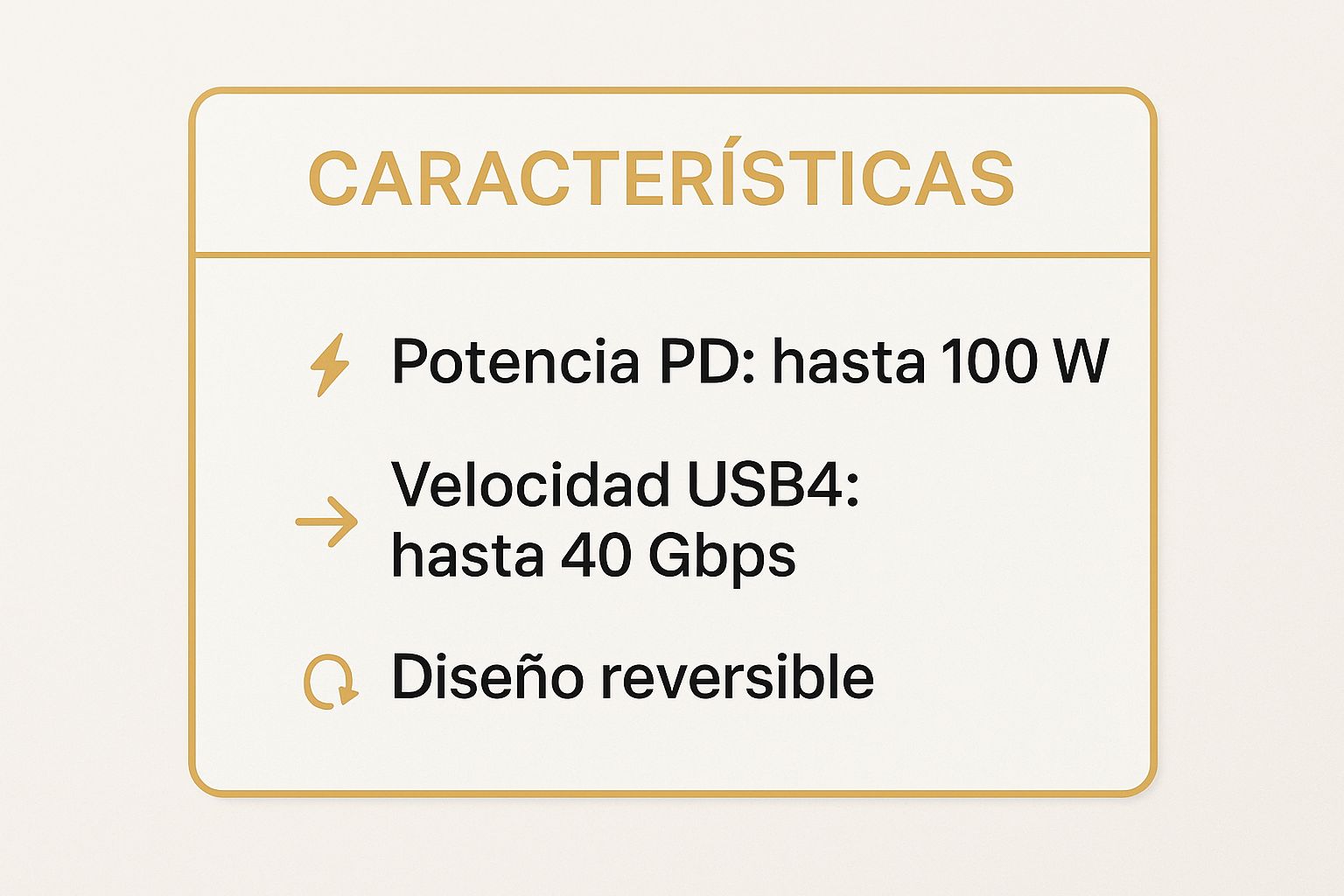 CARACTERÍSTICAS

Potencia PD: hasta 100 W

Velocidad USB4: hasta 40 Gbps

Diseño reversible