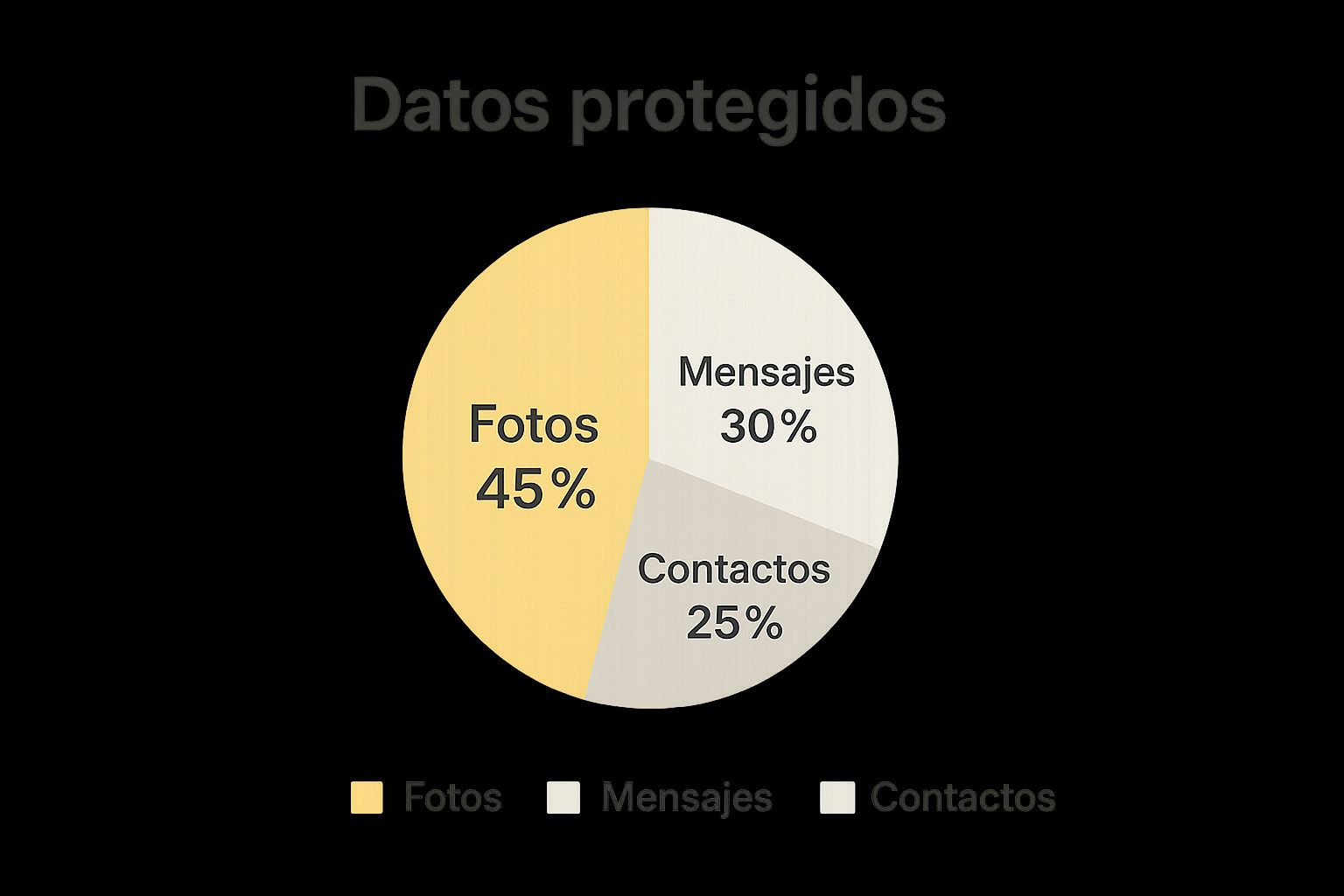 Datos protegidos

Fotos
45%

Mensajes
30%

Contactos
25%

Fotos Mensajes Contactos