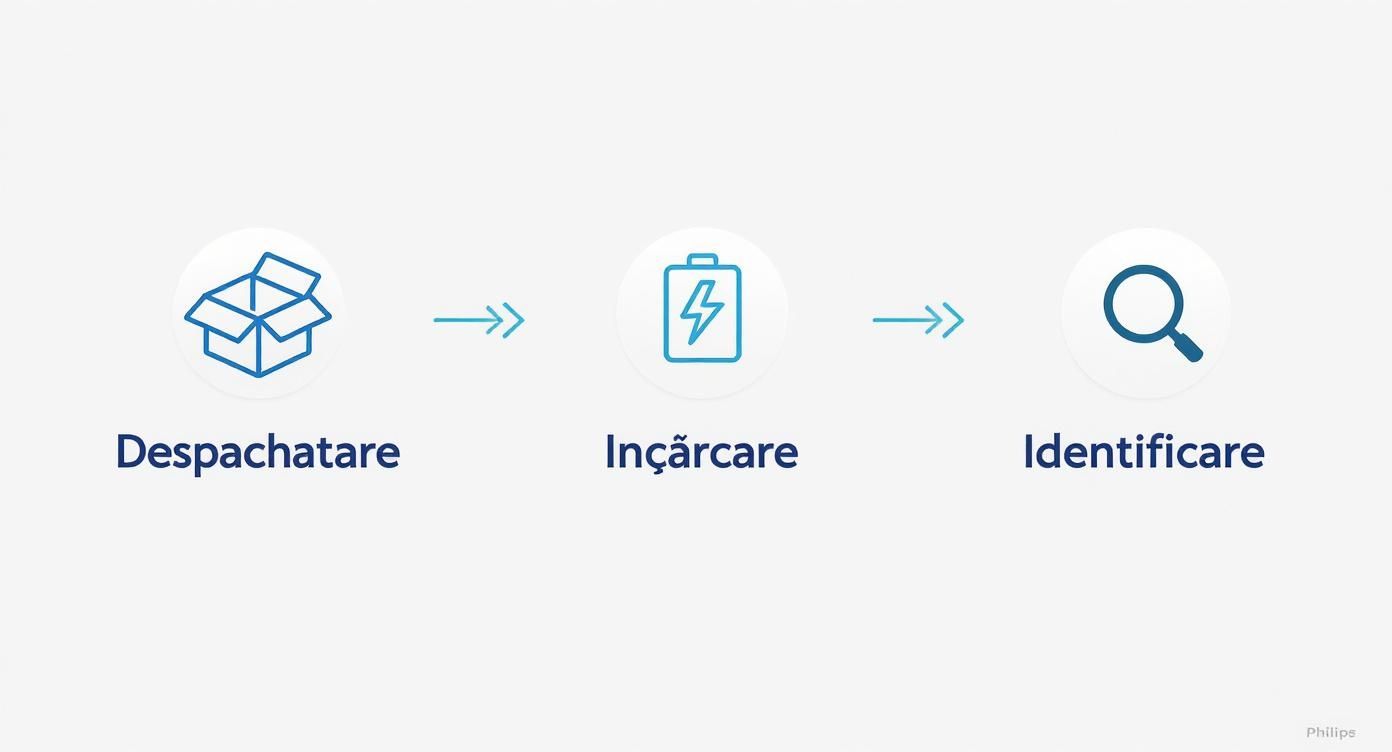 Despachatare

Inçărcare

Identificare

Philips