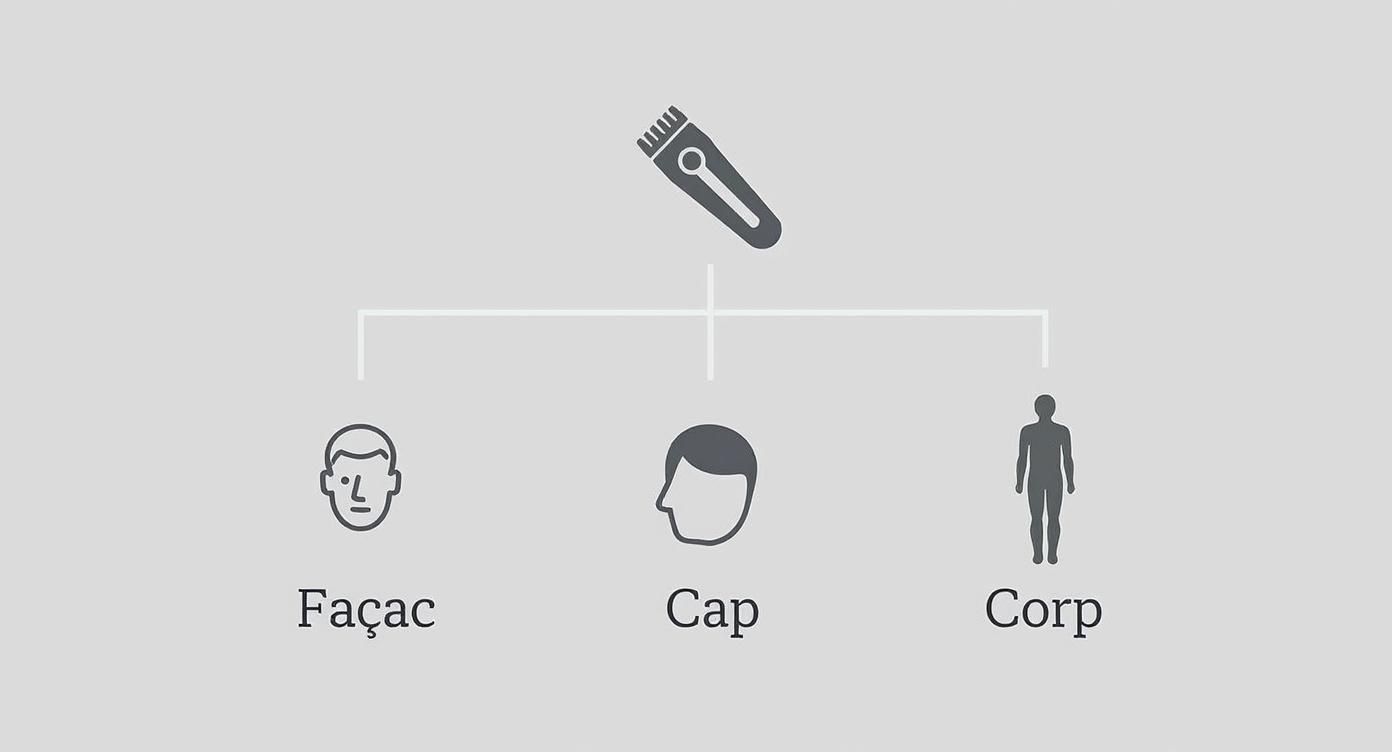 Façac

Cap

Corp