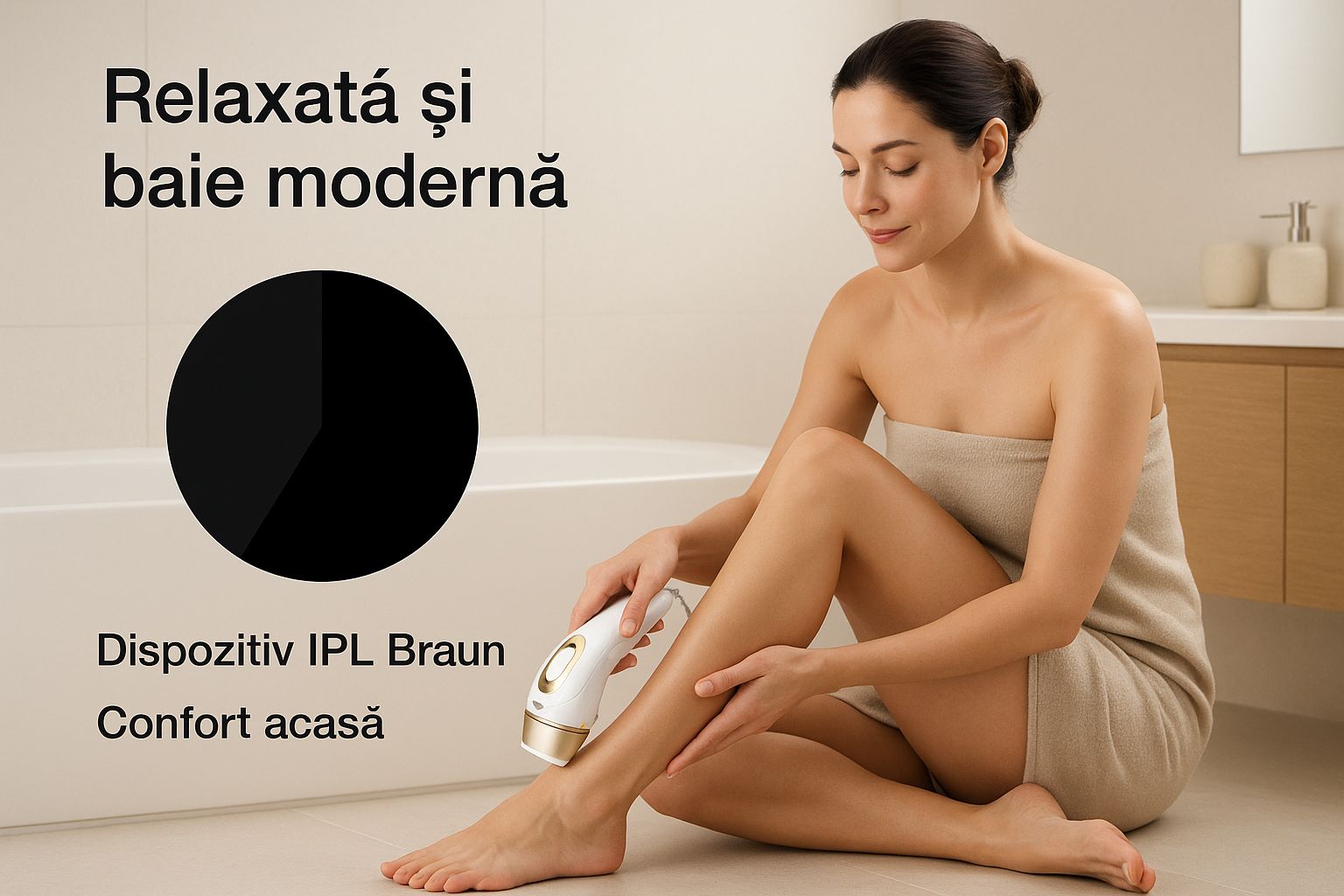 Relaxatá și baie modernă

Dispozitiv IPL Braun

Confort acasă