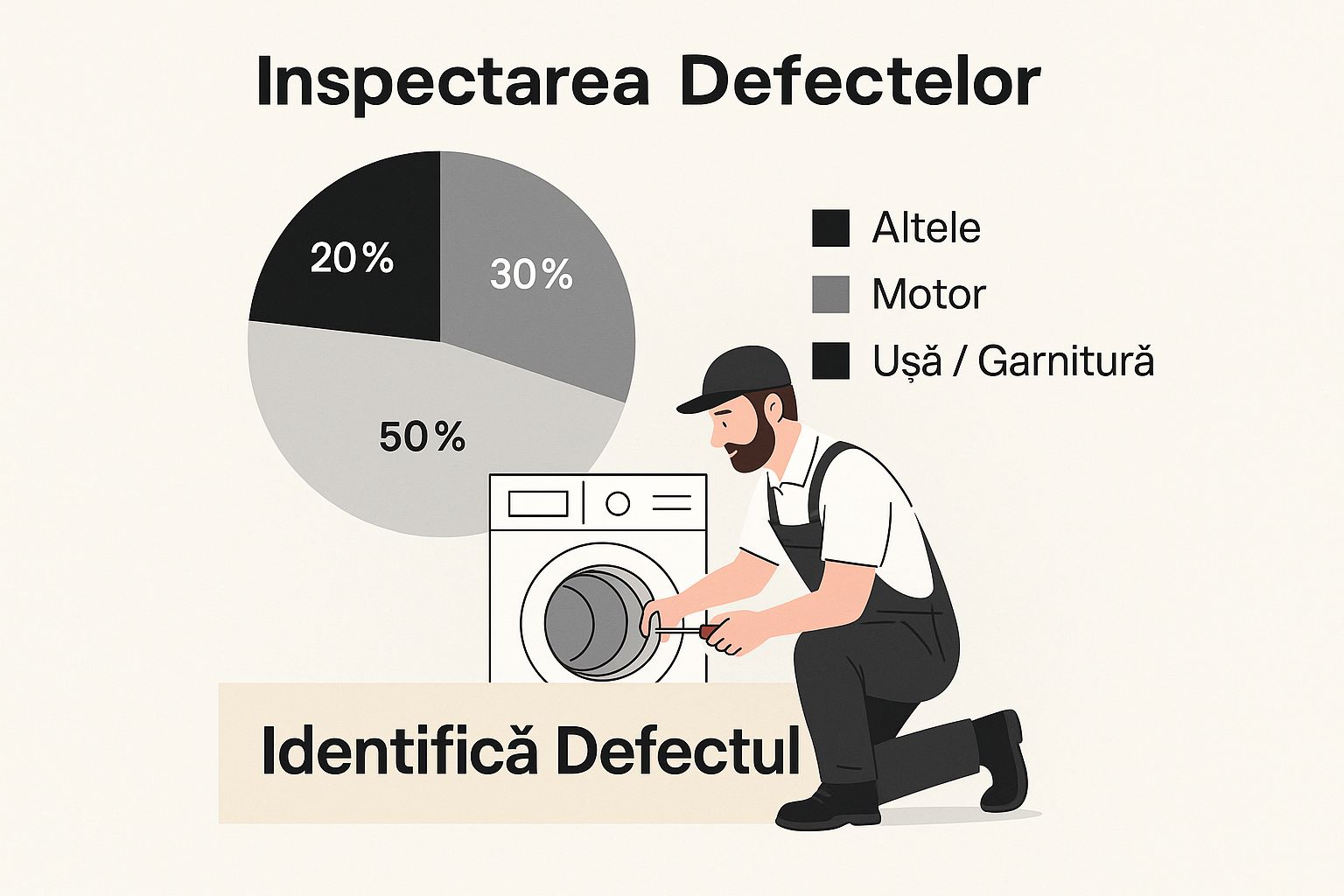 Inspectarea Defectelor

20%

30%

50%

Altele

Motor

Ușă / Garnitură

Identifică Defectul