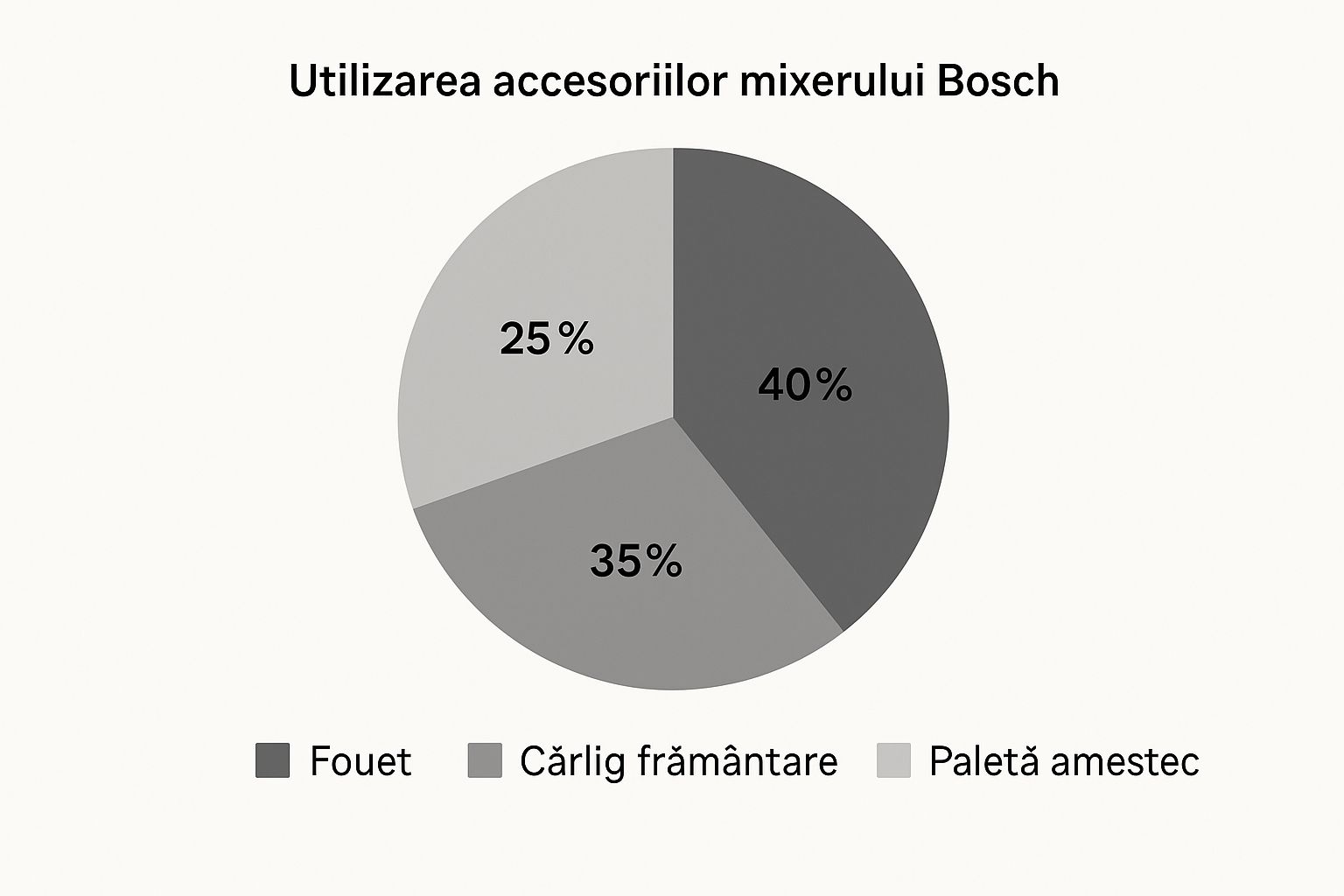 Utilizarea accesoriilor mixerului Bosch

25%

40%

35%

Fouet
Cărlig frământare
Paletă amestec