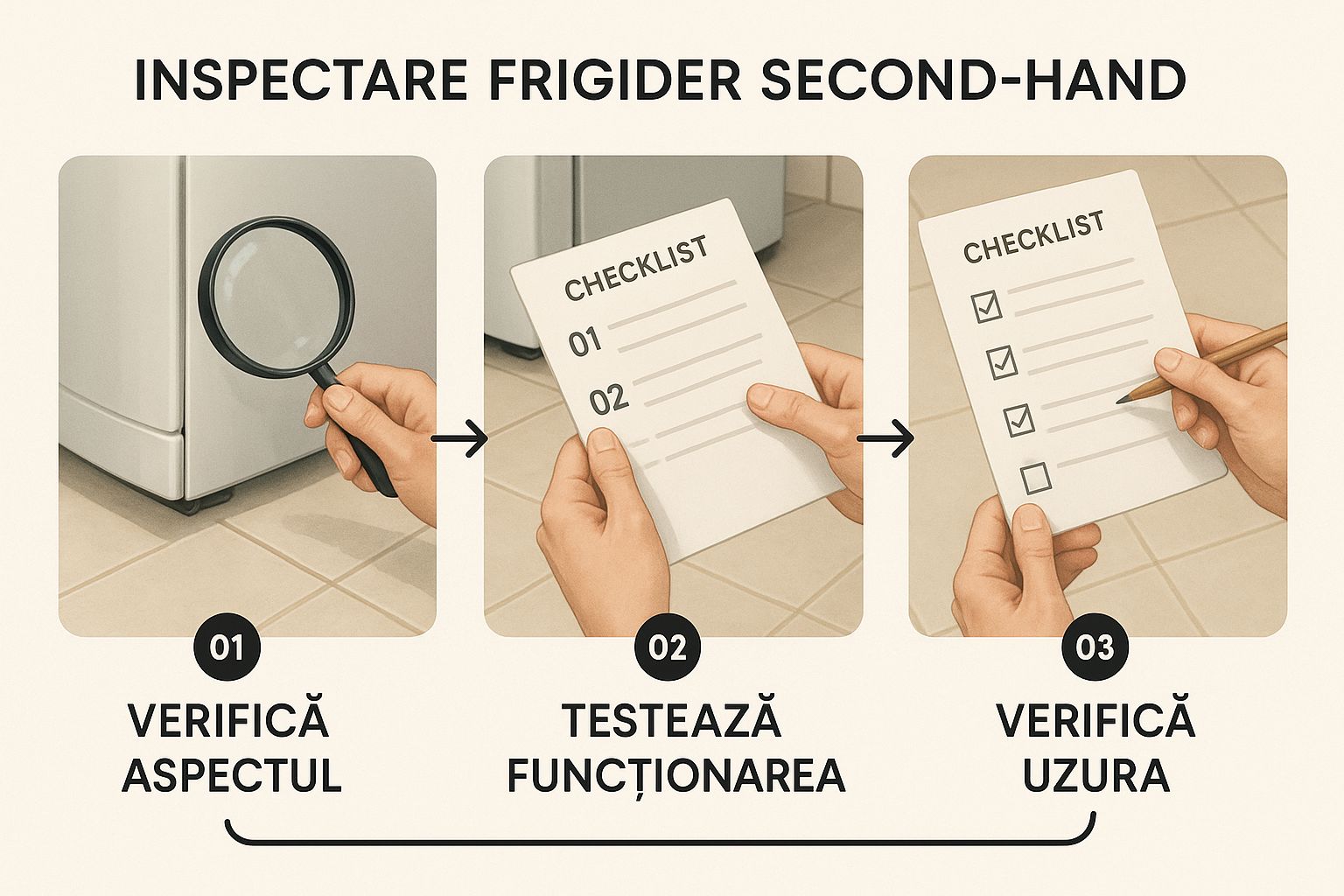 INSPECTARE FRIGIDER SECOND-HAND

CHECKLIST
01
02

CHECKLIST

01
VERIFICĂ ASPECTUL

02
TESTEAZĂ FUNCȚIONAREA

03
VERIFICĂ UZURA