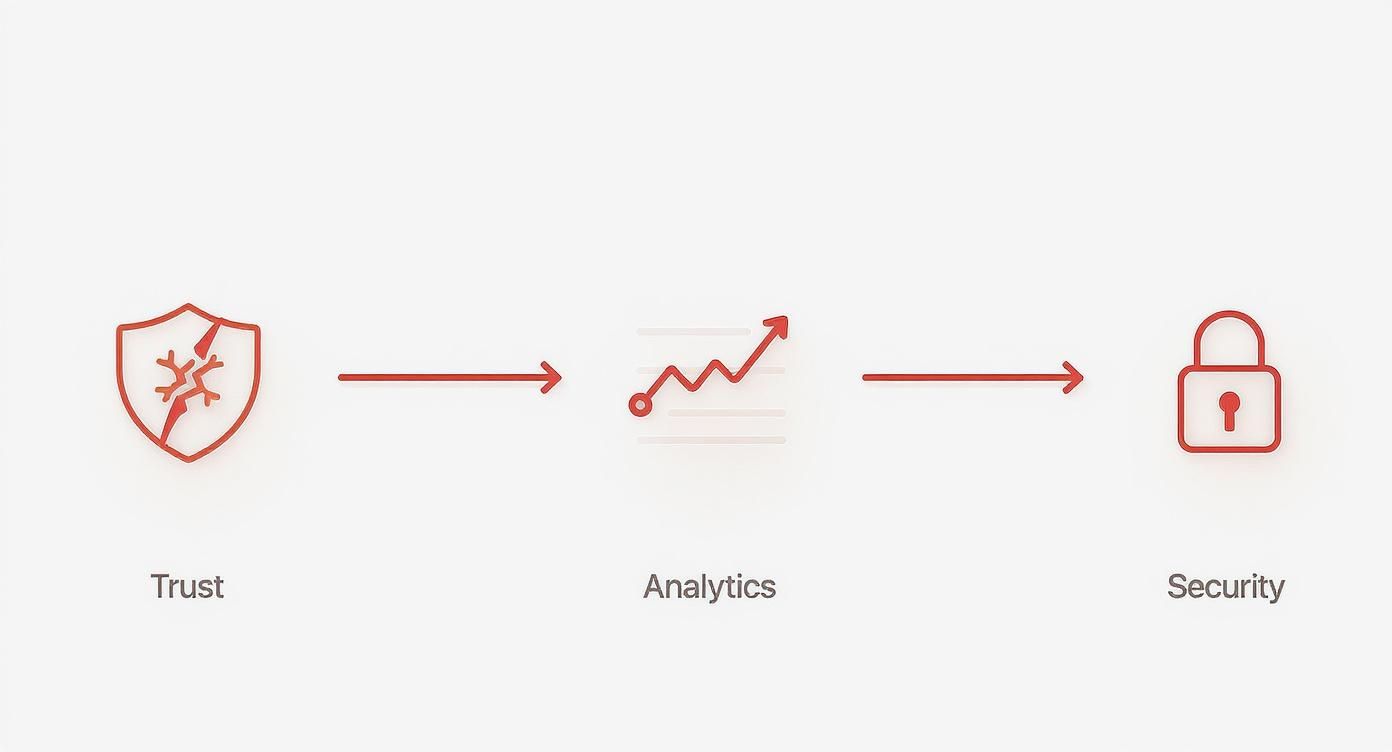 Trust

Analytics

Security