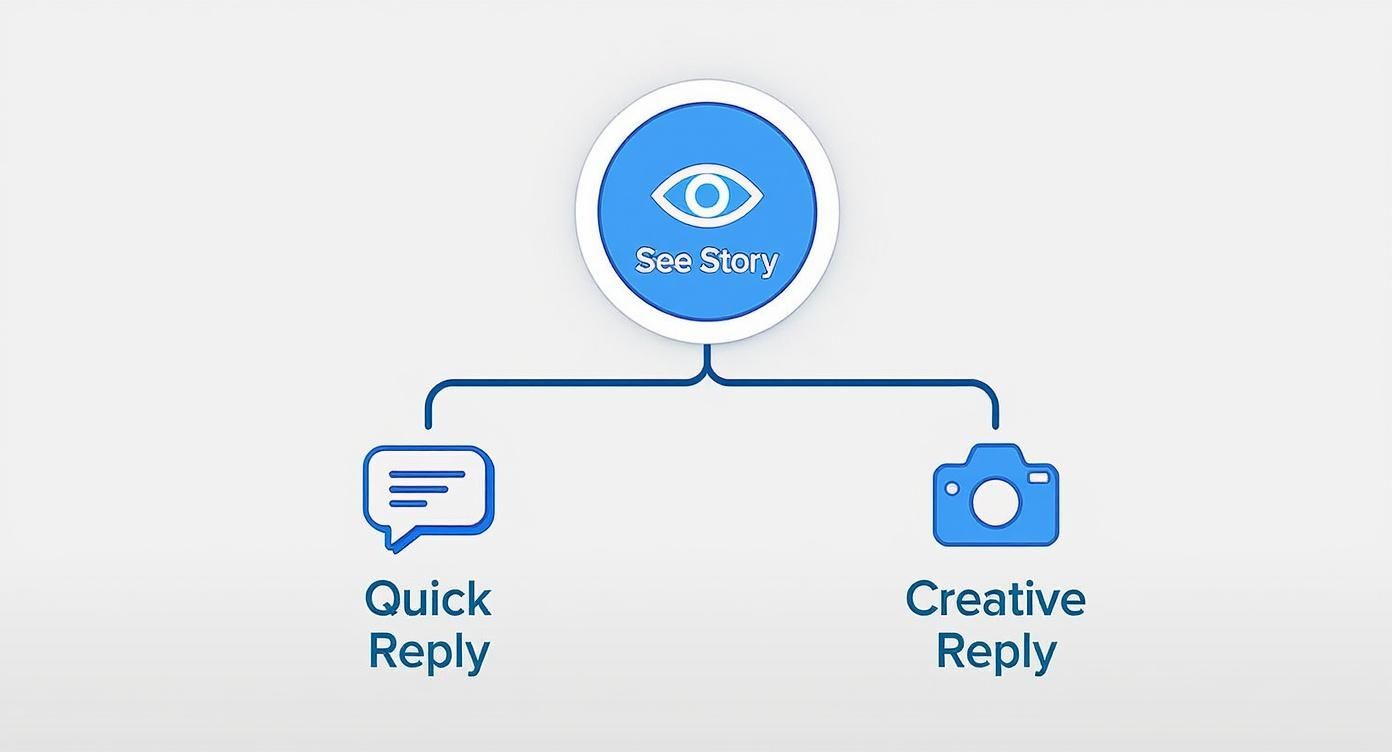 See Story

Quick Reply

Creative Reply