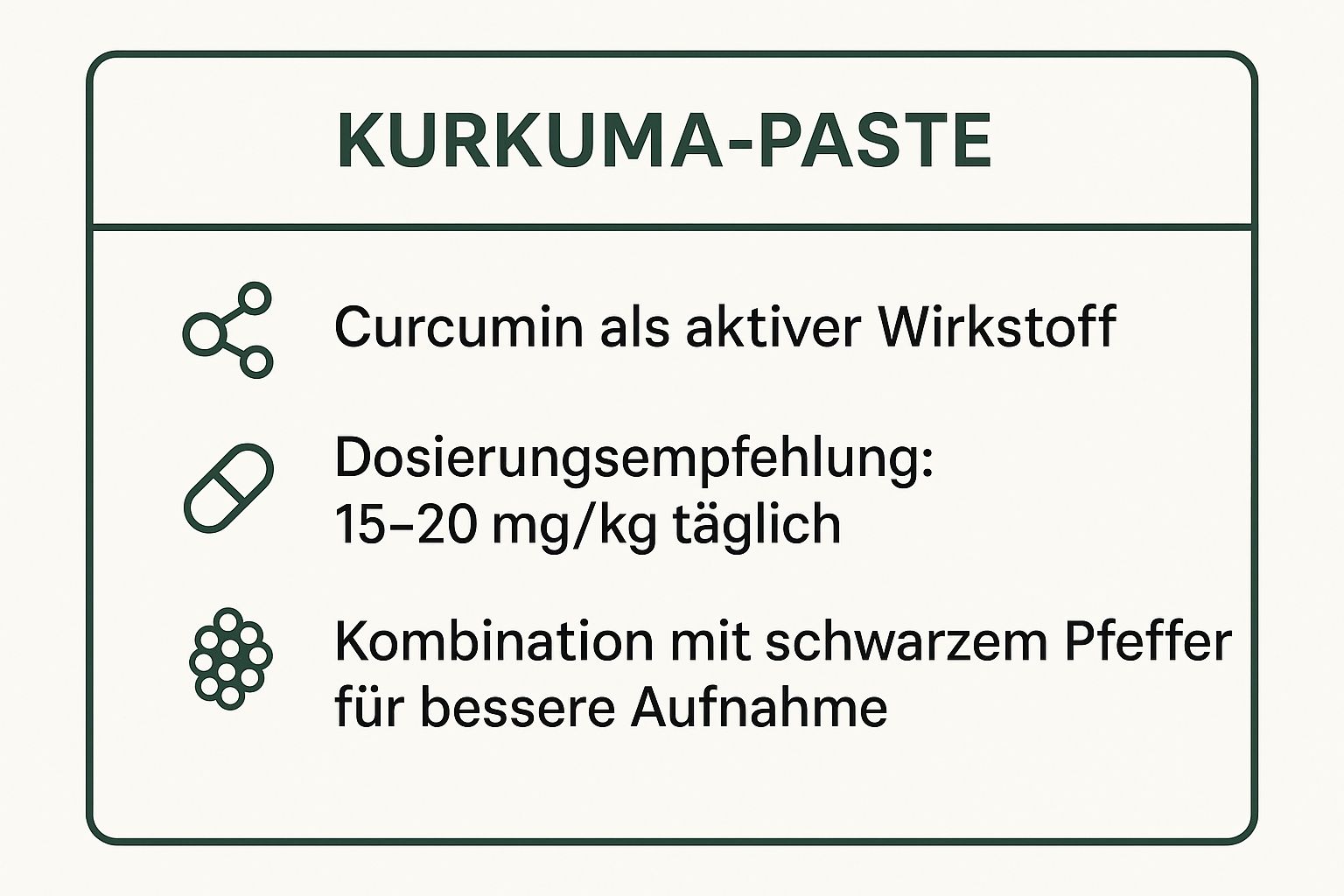 KURKUMA-PASTE

Curcumin als aktiver Wirkstoff

Dosierungsempfehlung: 15–20 mg/kg täglich

Kombination mit schwarzem Pfeffer für bessere Aufnahme